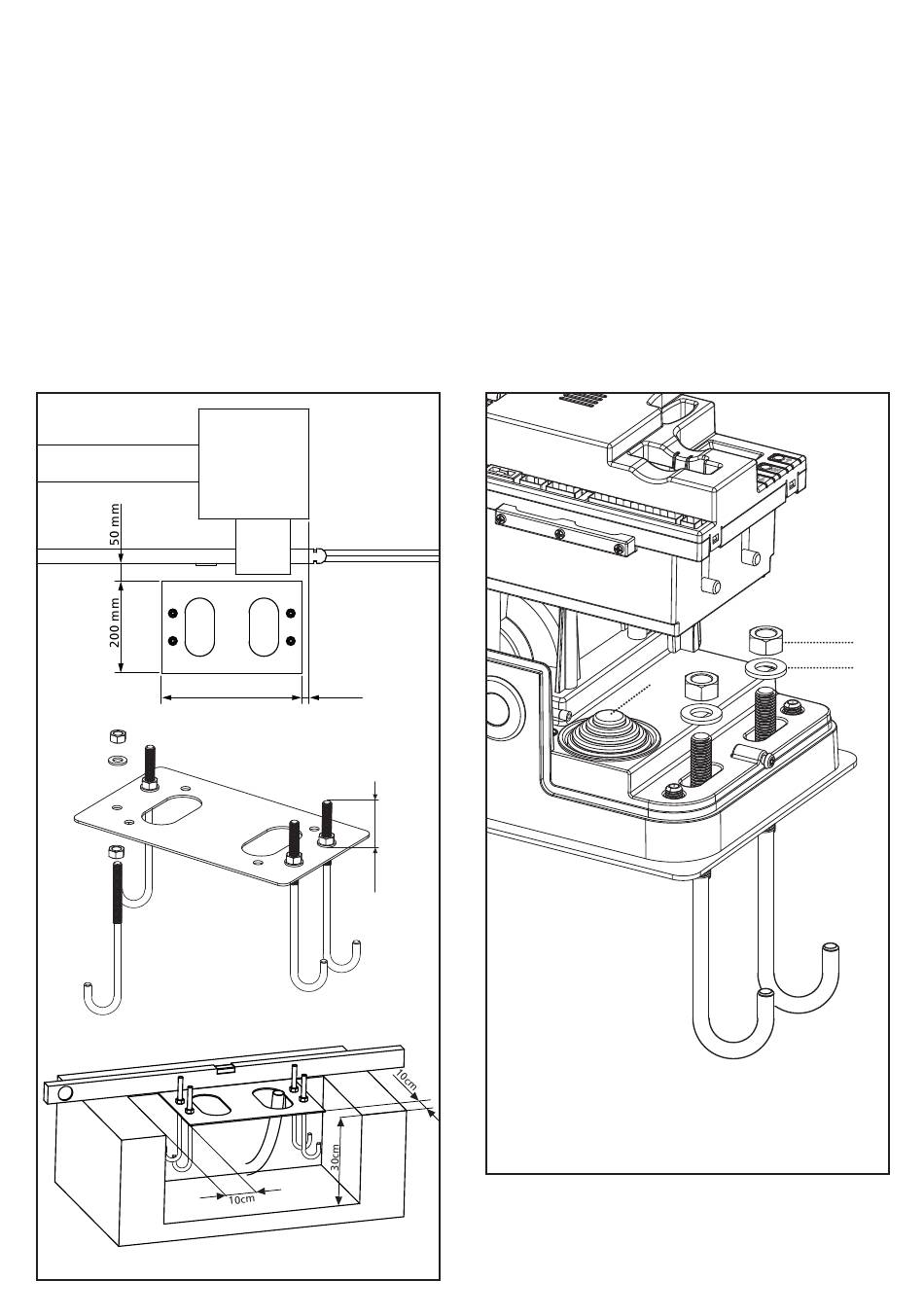 50 mm

200 mm

10cm

30cm

10cm