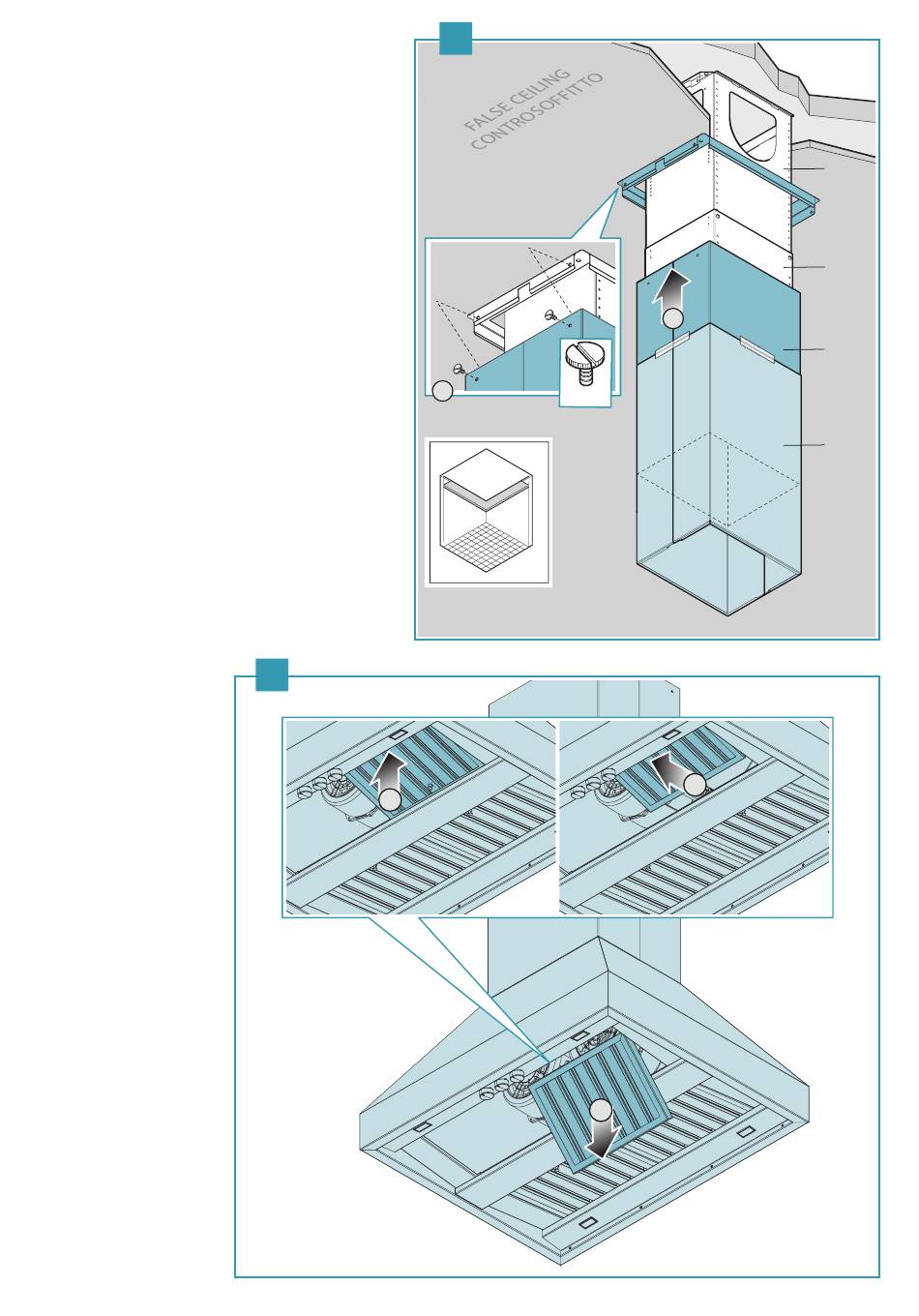 FALSE CEILING
CONTROSOFFITTO