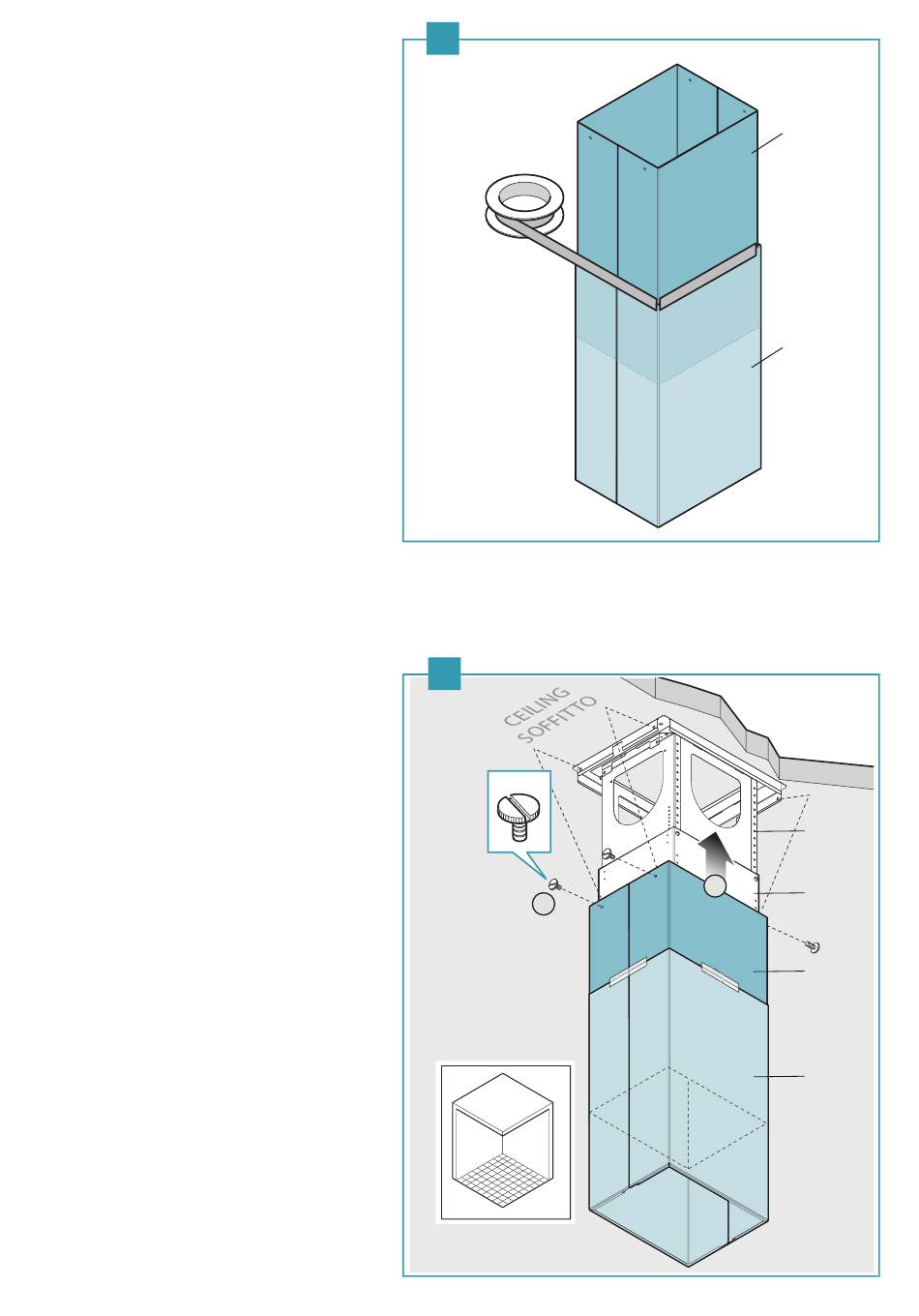 CEILING
SOFFITTO