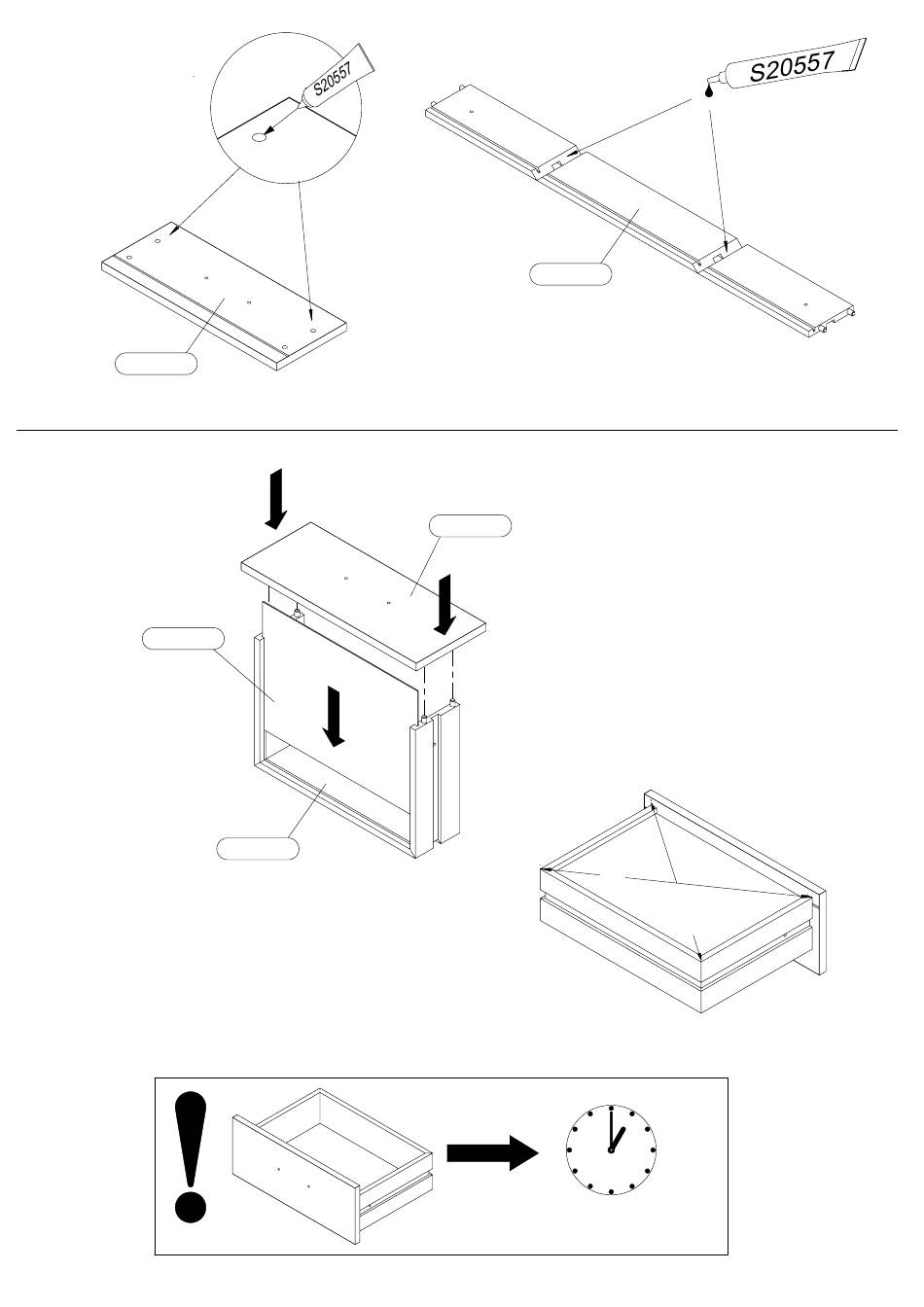 S20557

S20557