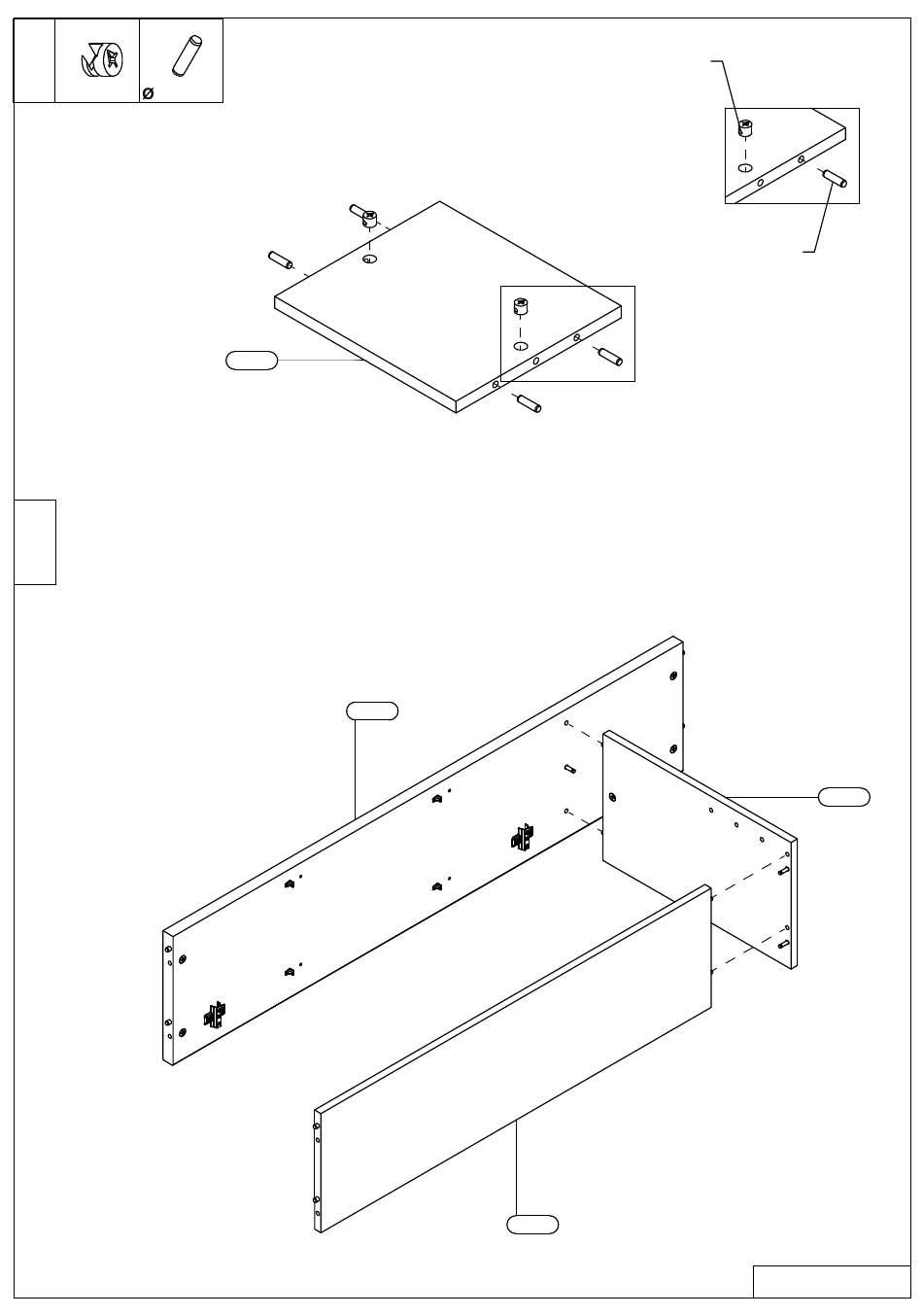 ø