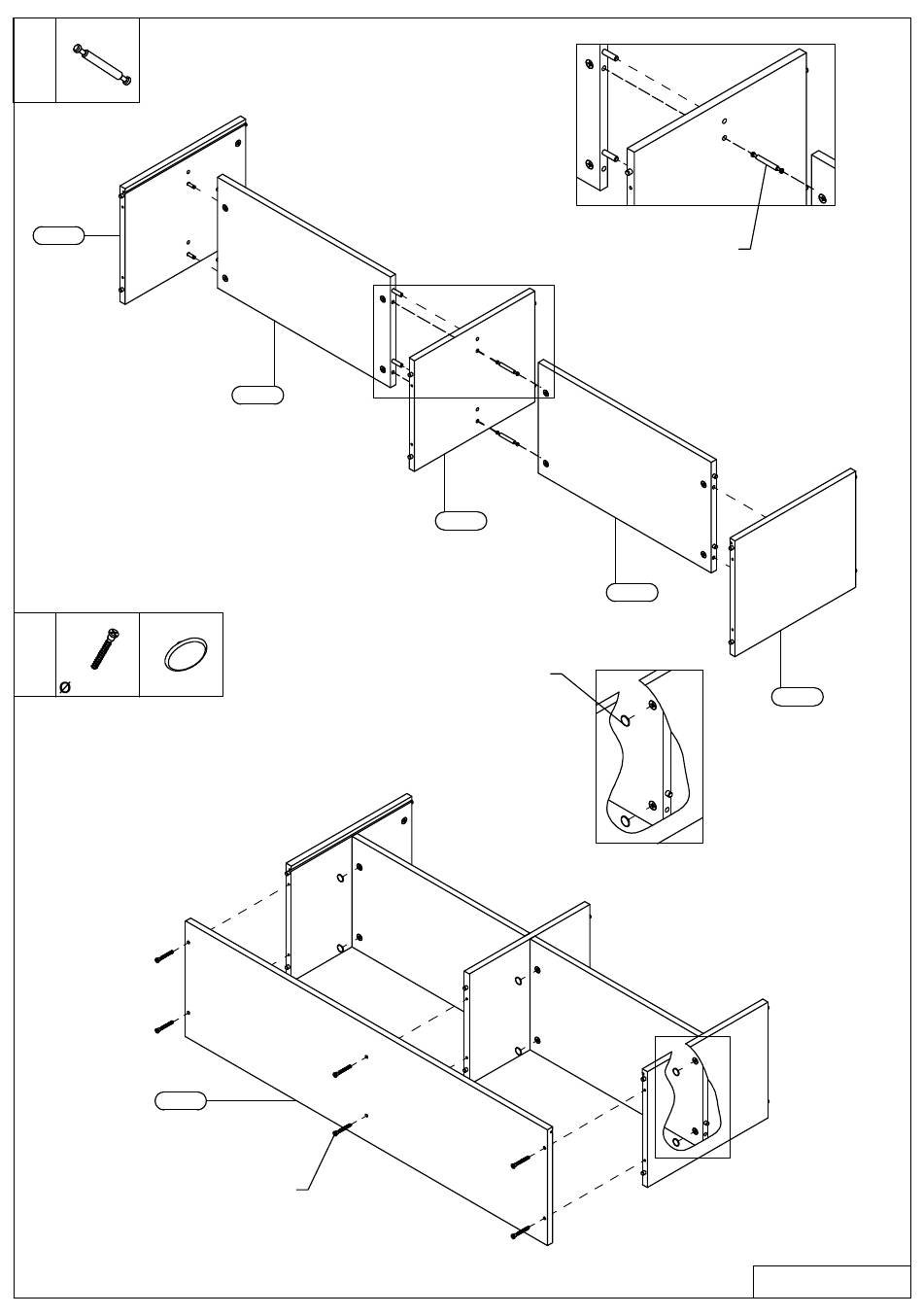 Ø