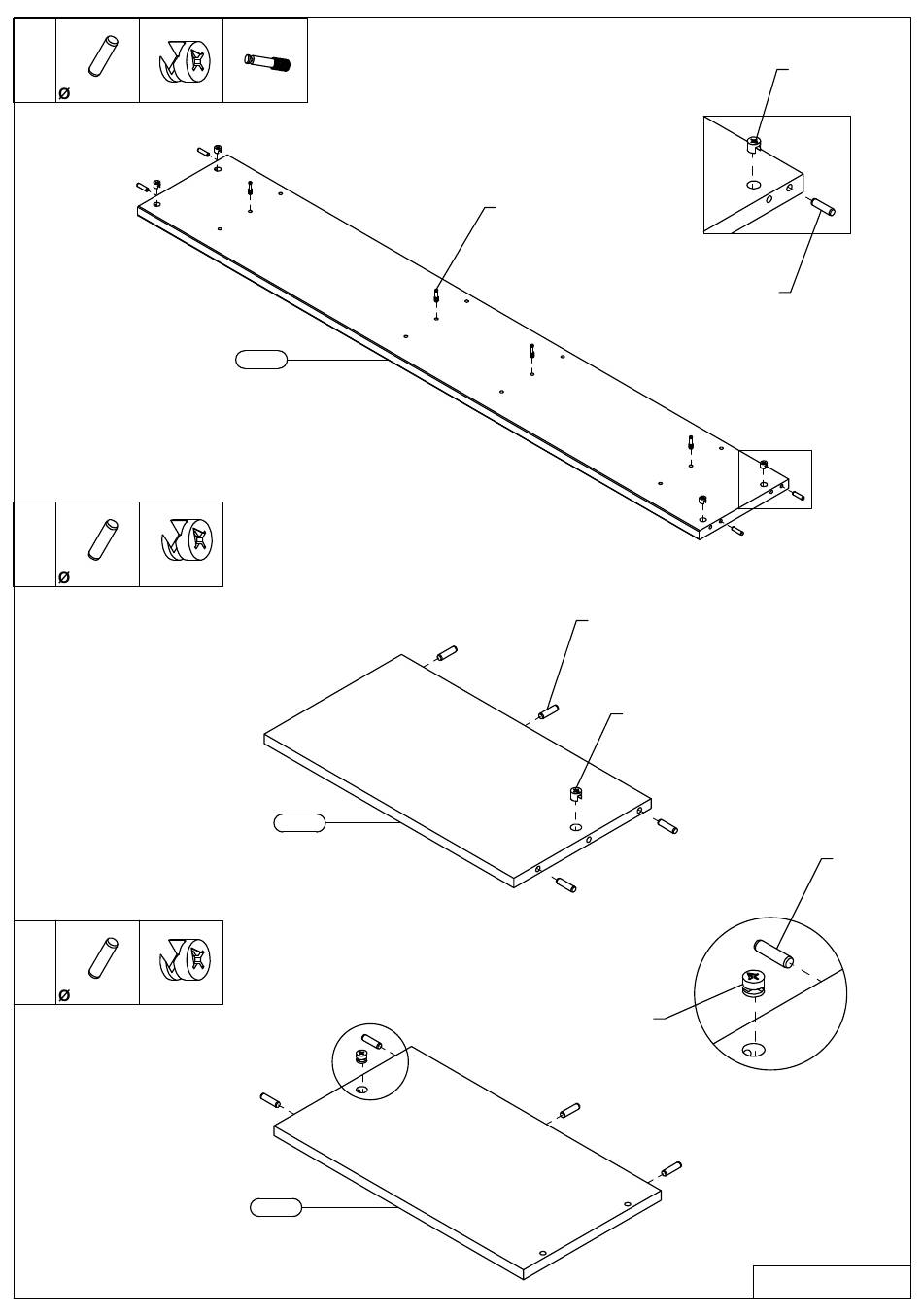 Ø

Ø

Ø