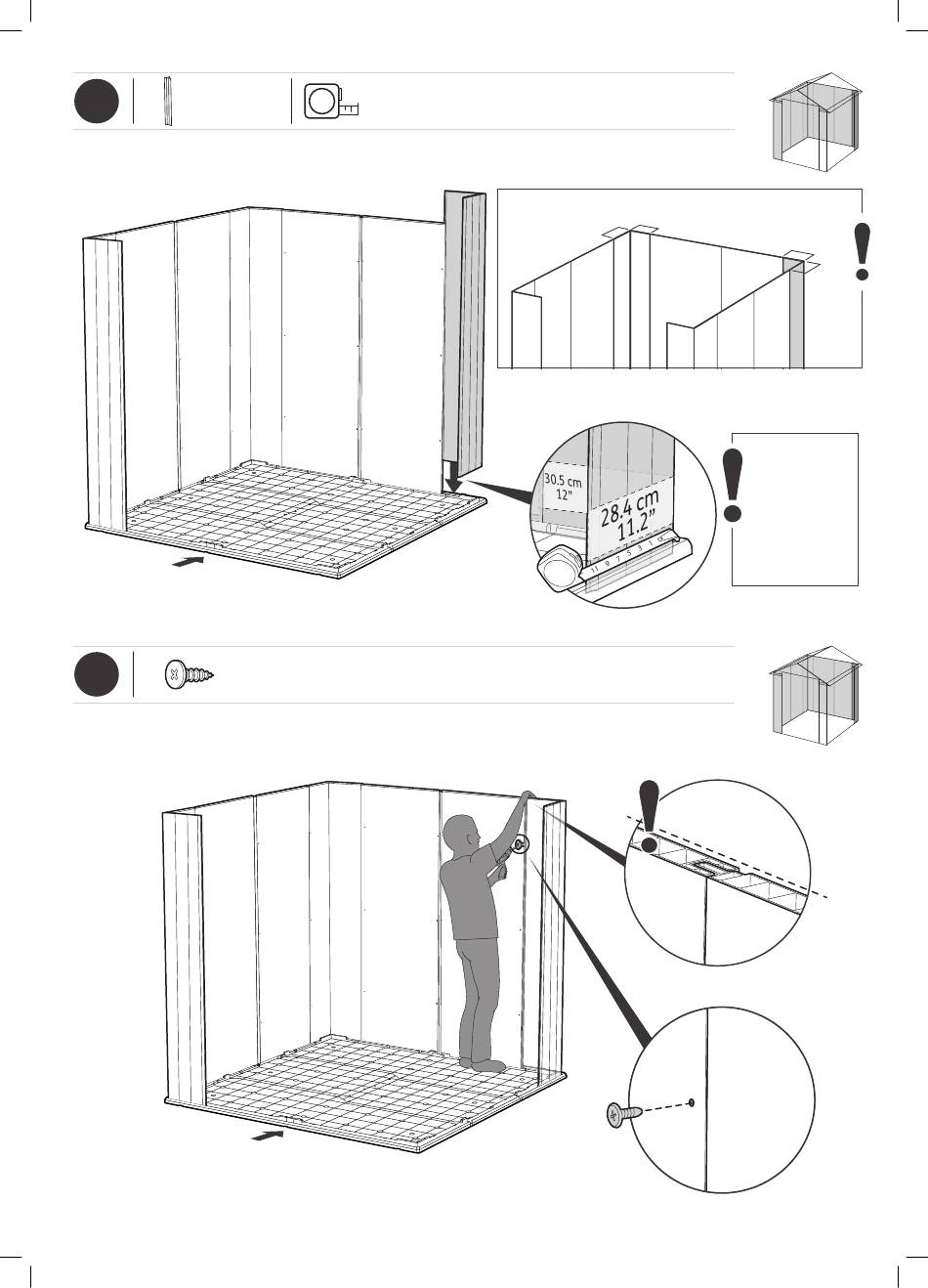 30.5 cm
12"

28.4 cm
11.2"

11 9 7 5 3 1