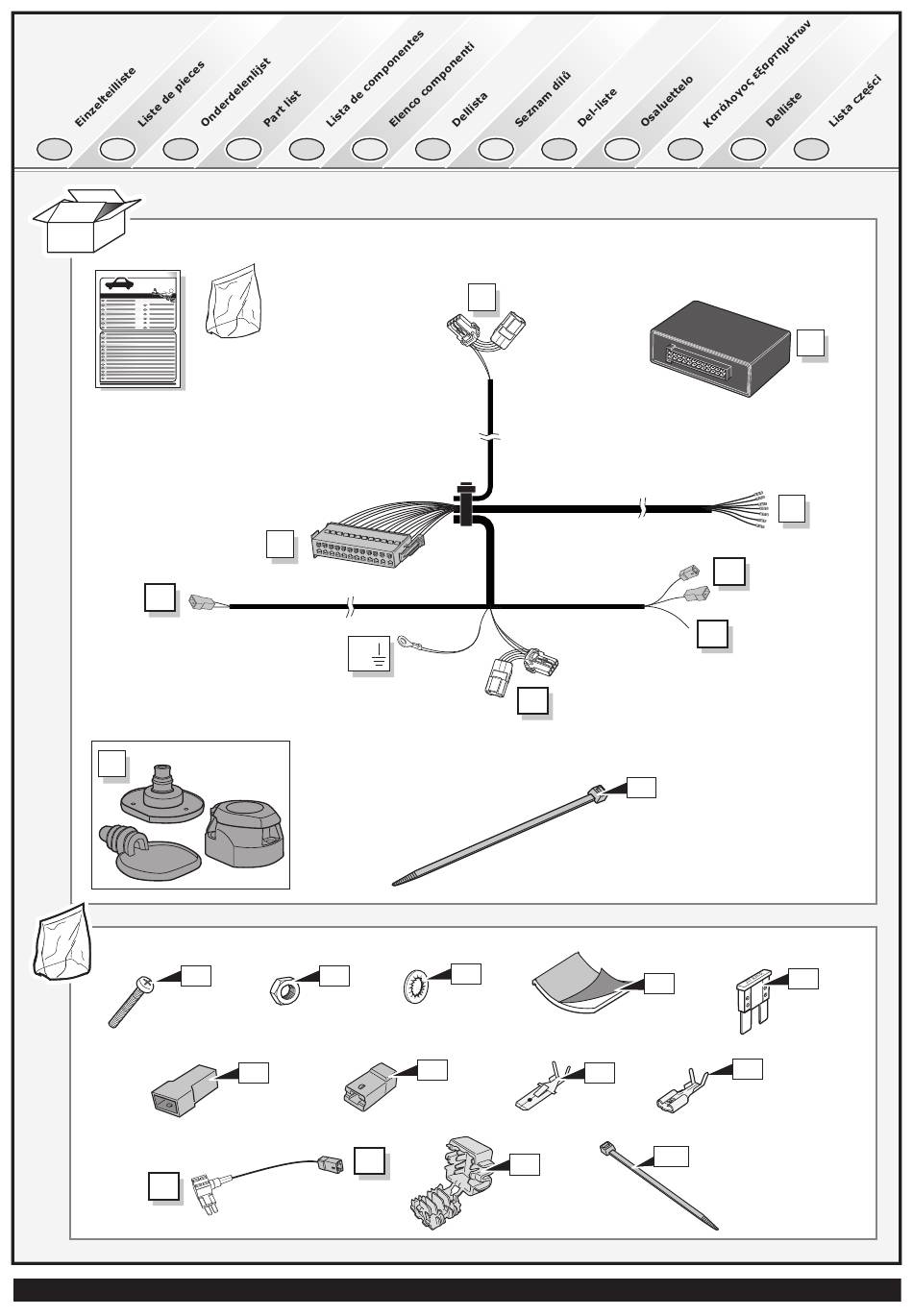 Einzelteilliste
Liste de pieces
Onderdelenlijst
Part list
Lista de componentes
Elenco componenti
Dellista
Seznam dílů
Del-liste
Osaluettelo
Κατάλογος εξαρτημάτων
Delliste
Lista części