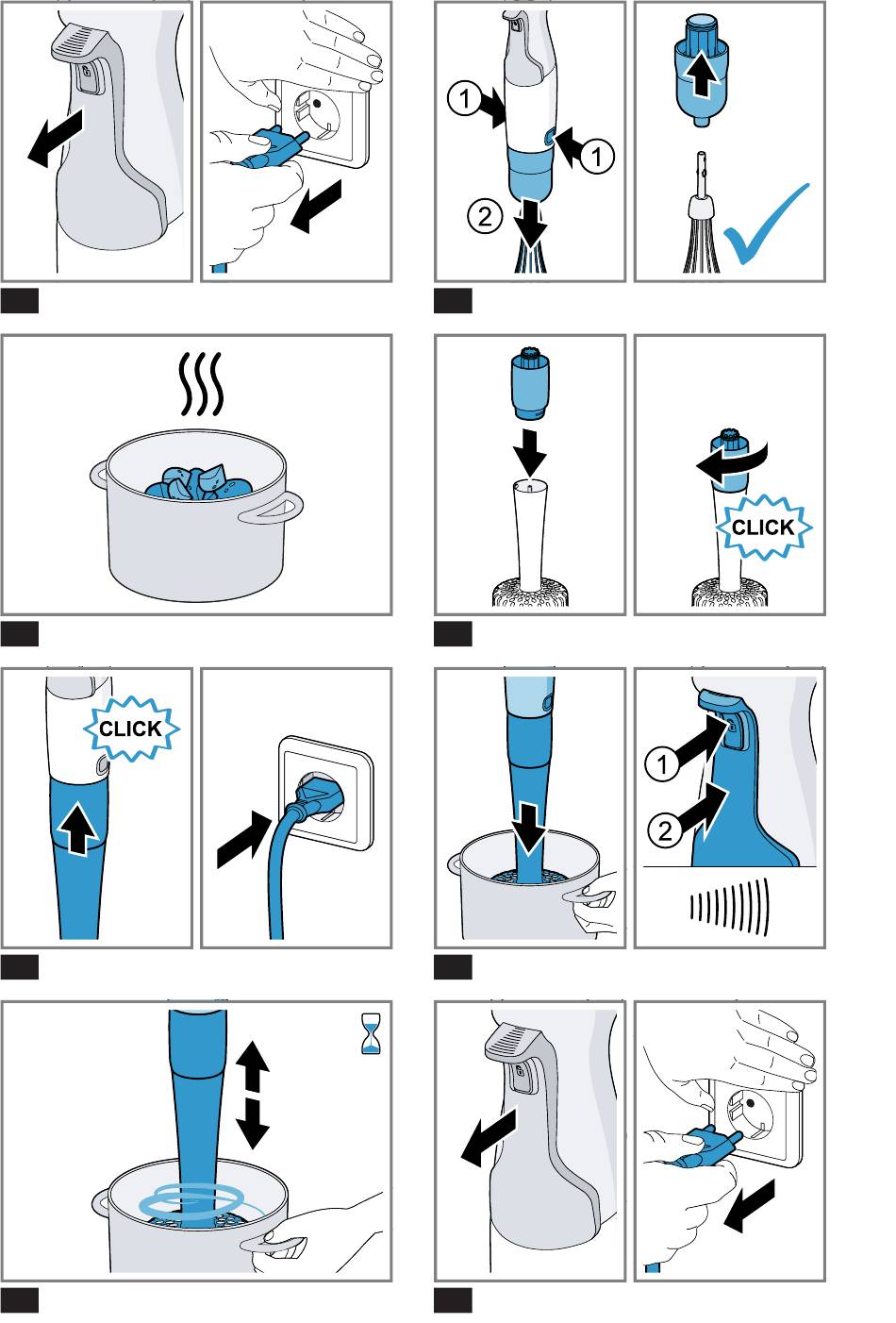 1
1
2

CLICK

CLICK

1
2