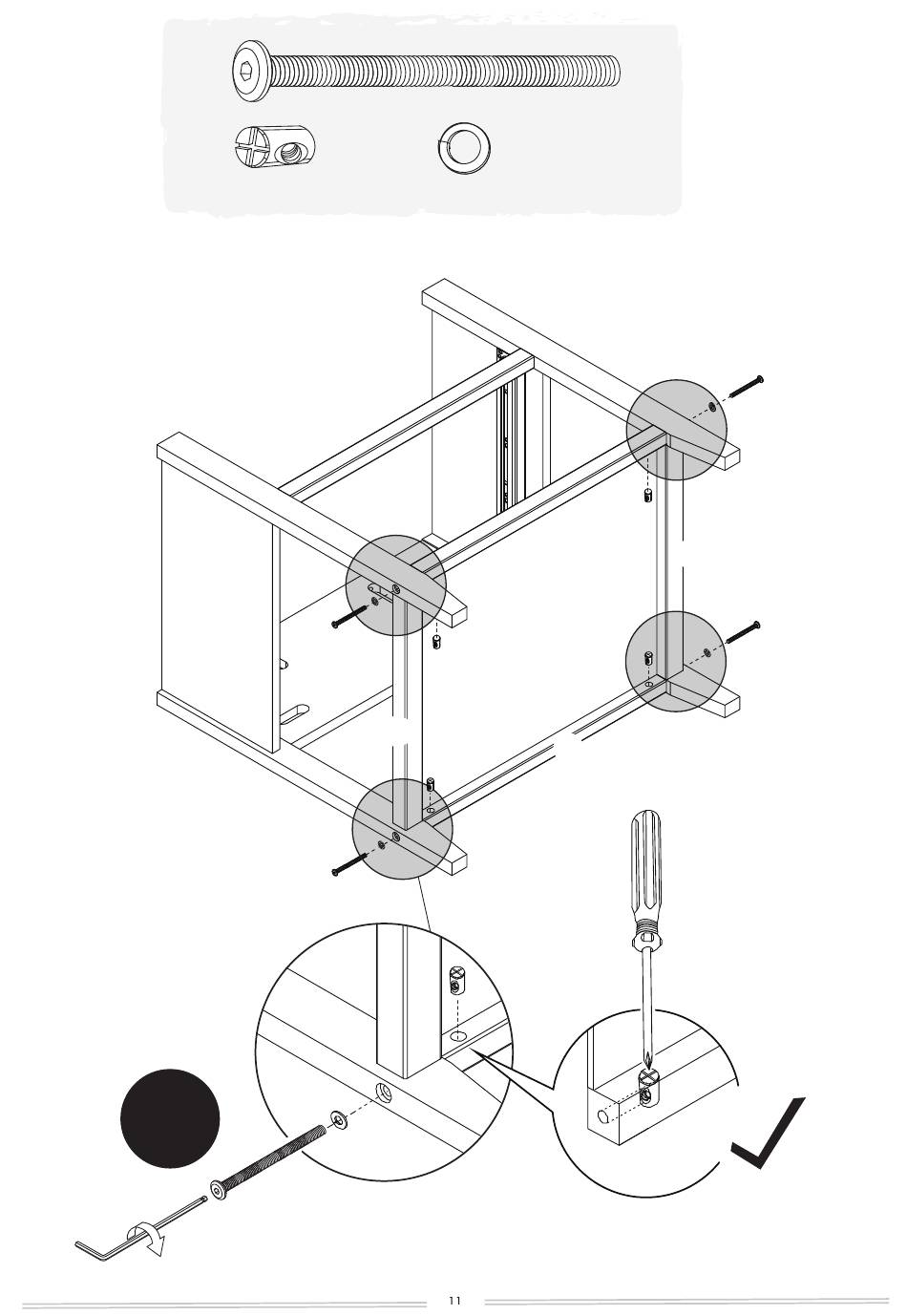 11