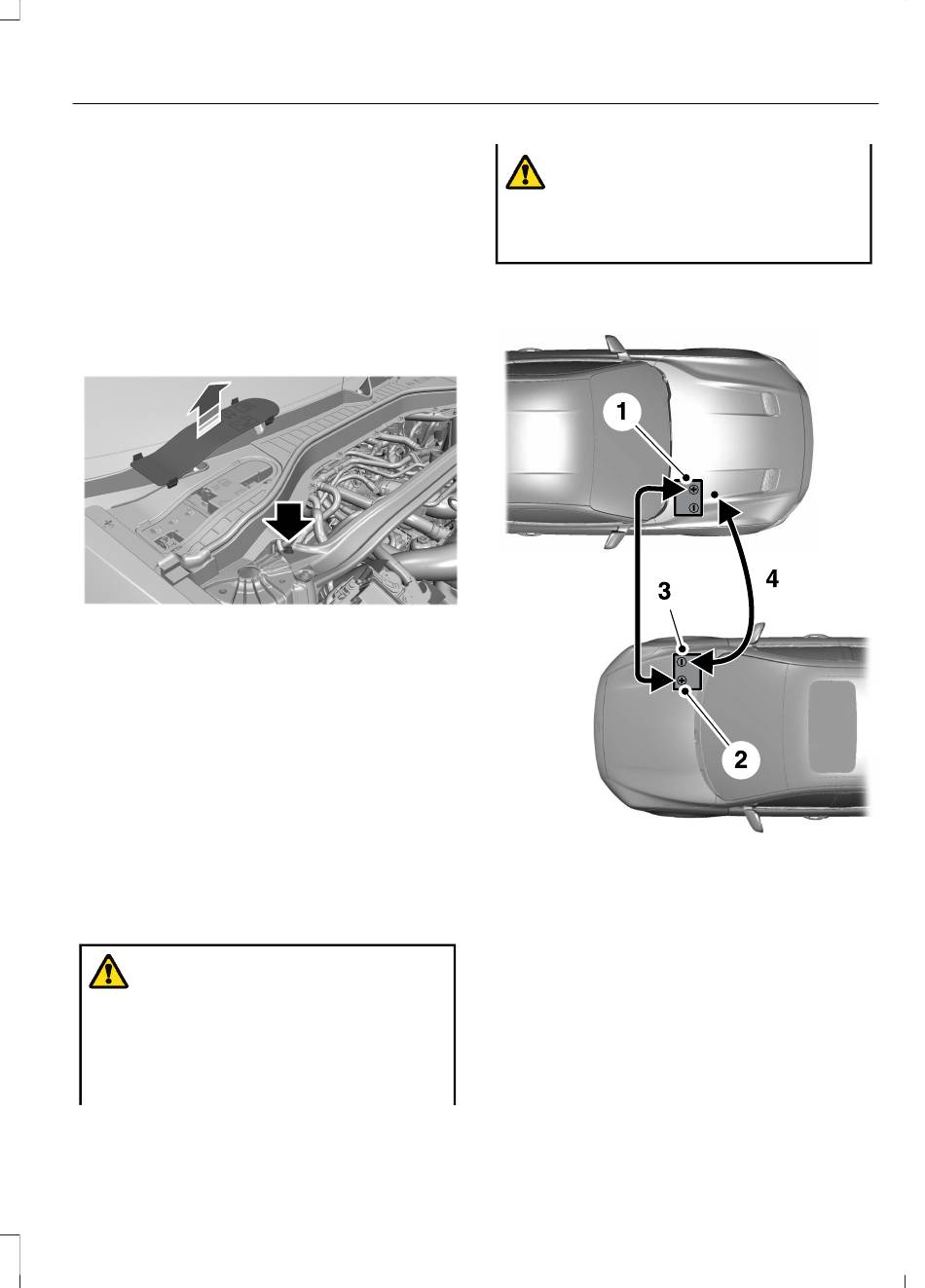 1

4

3

2