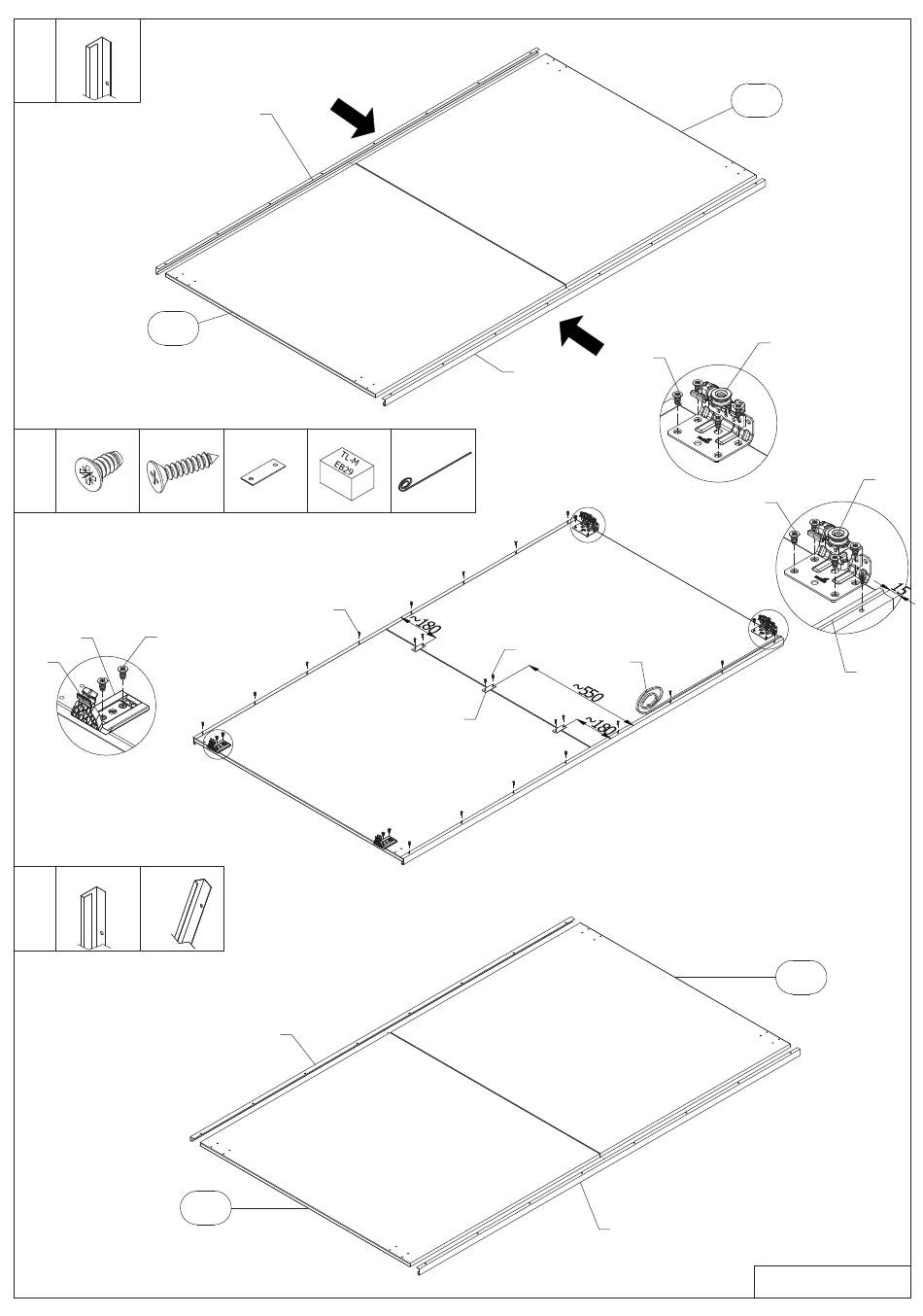 TL-M
EB29

~180
~550
~180
15