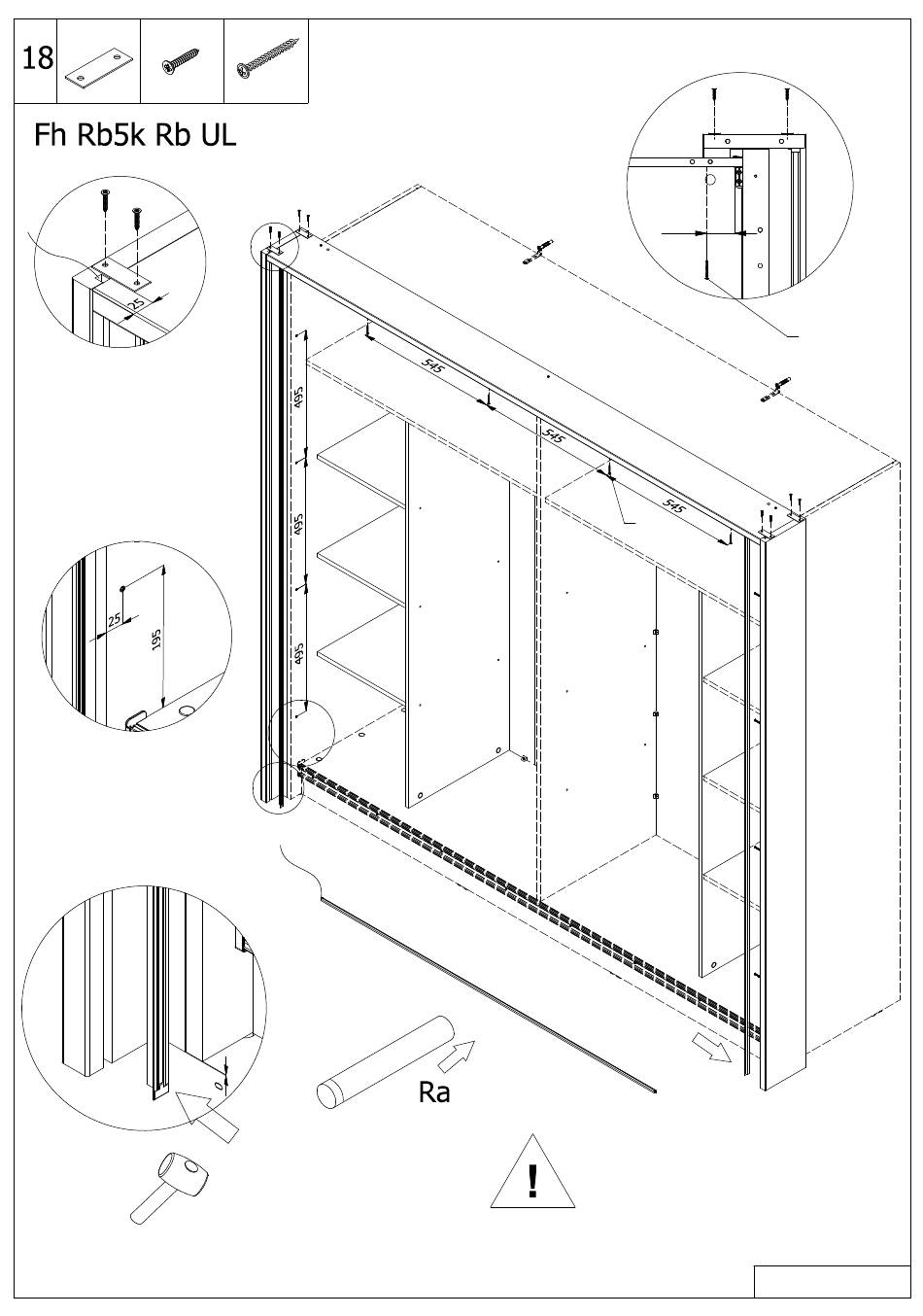 18

Fh Rb5k Rb UL

25

545

545

545

495

495

495

25

195

0

Ra

!