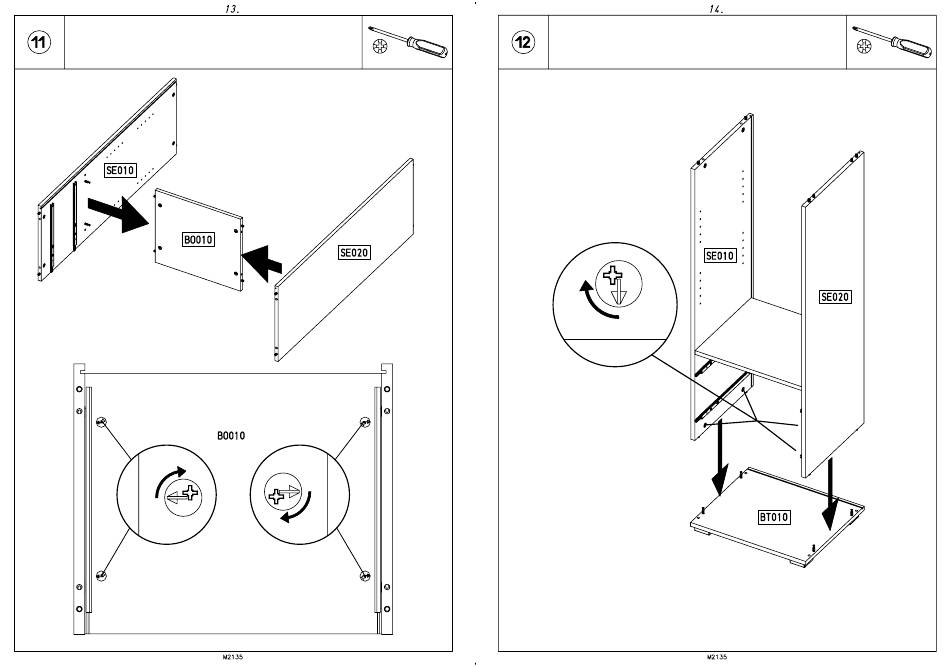 13.

11

SE010

BO010

SE020

BO010

M2135

14.

12

SE010

SE020

BT010

M2135