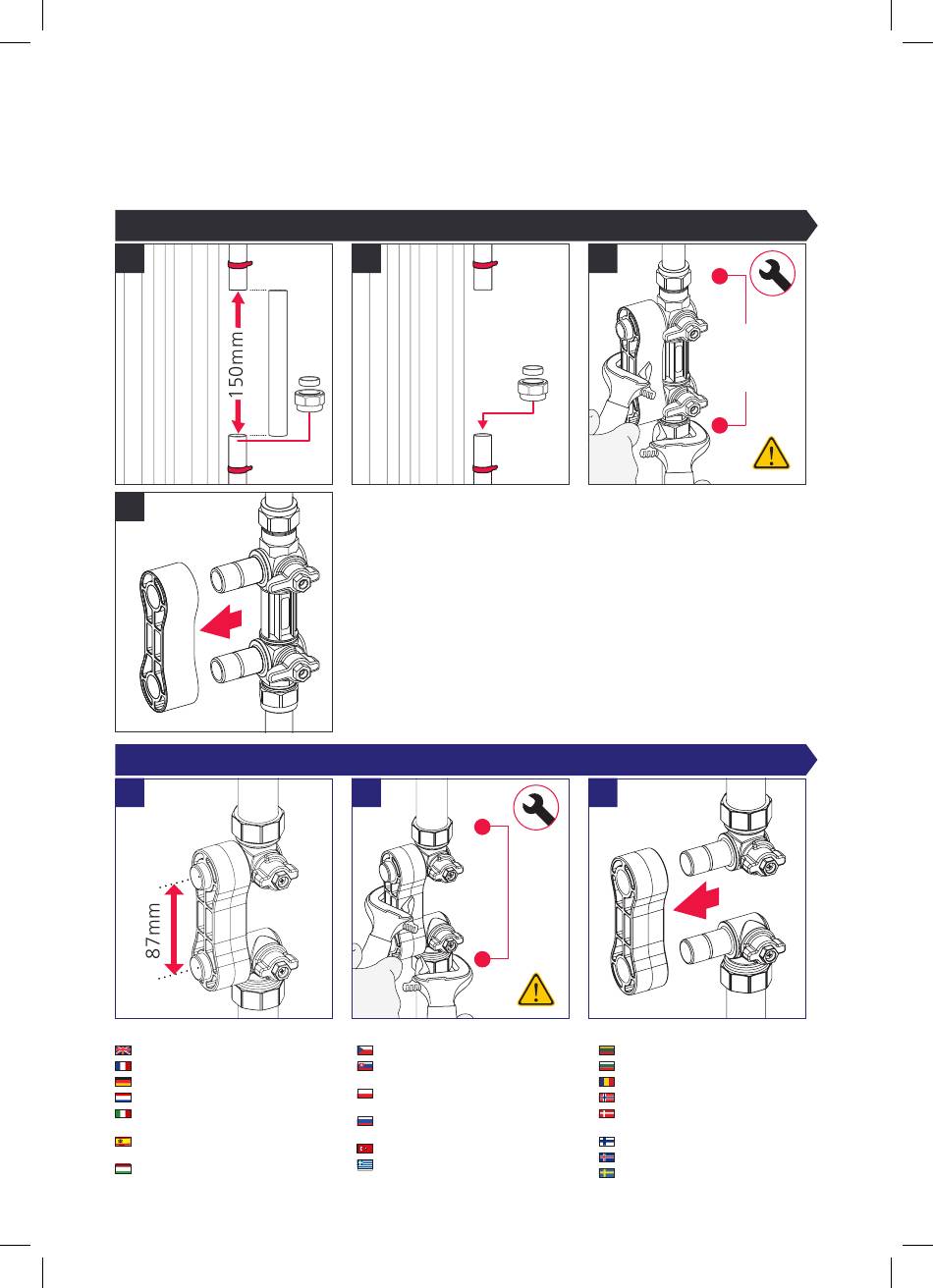 150mm

87mm