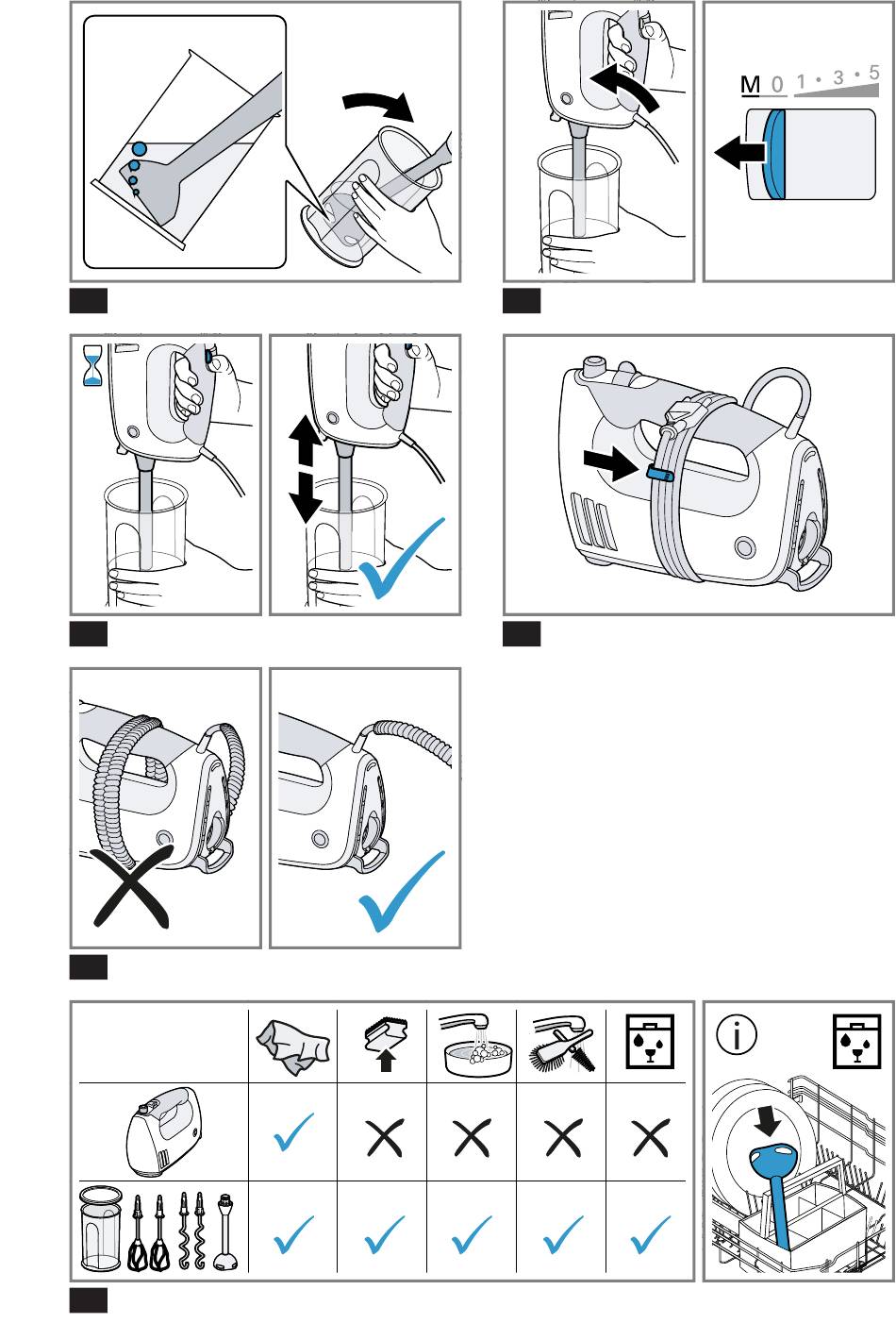 M 0 1 • 3 • 5