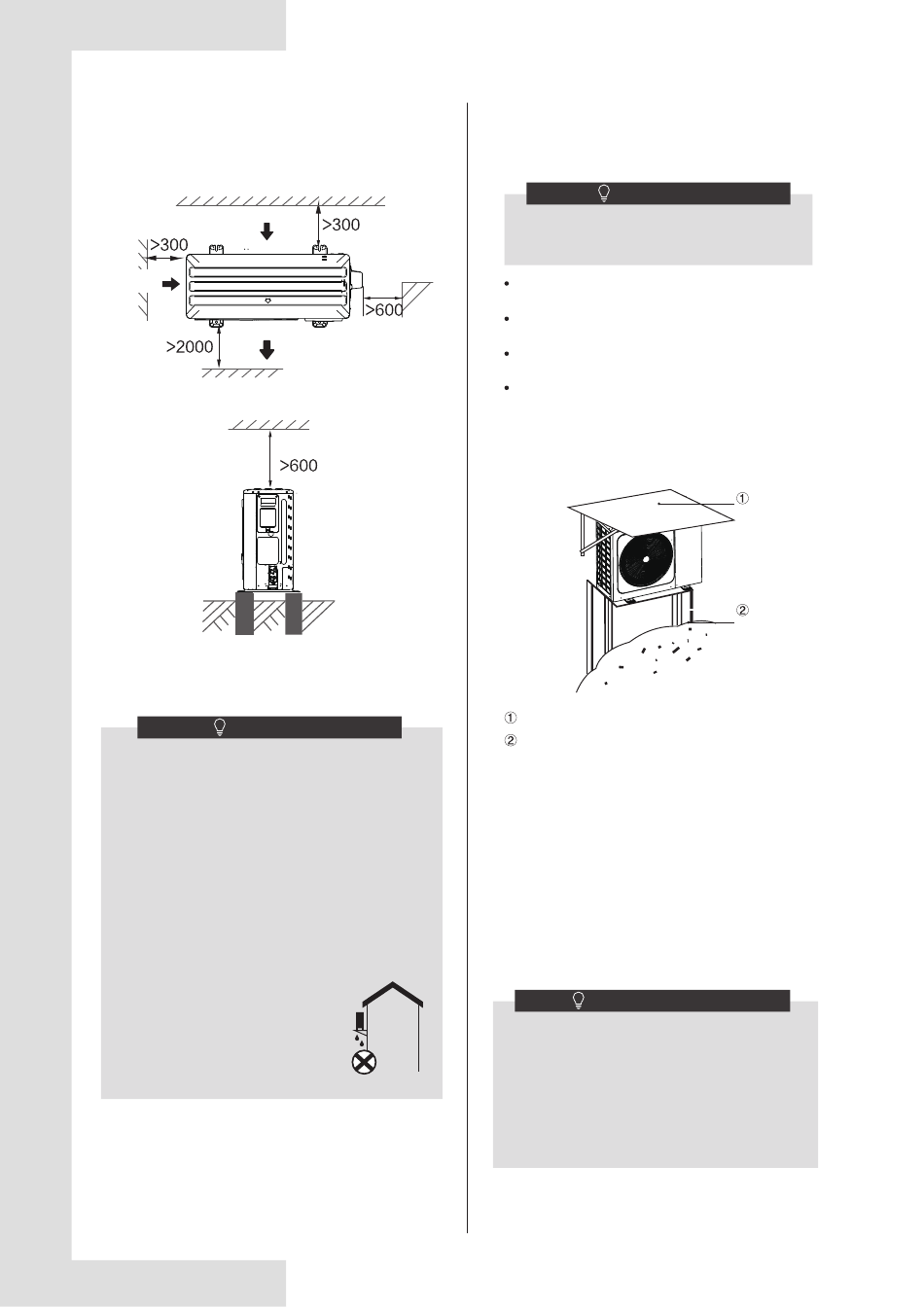 >300

>300

>600

>2000

>600

①

②

①

②