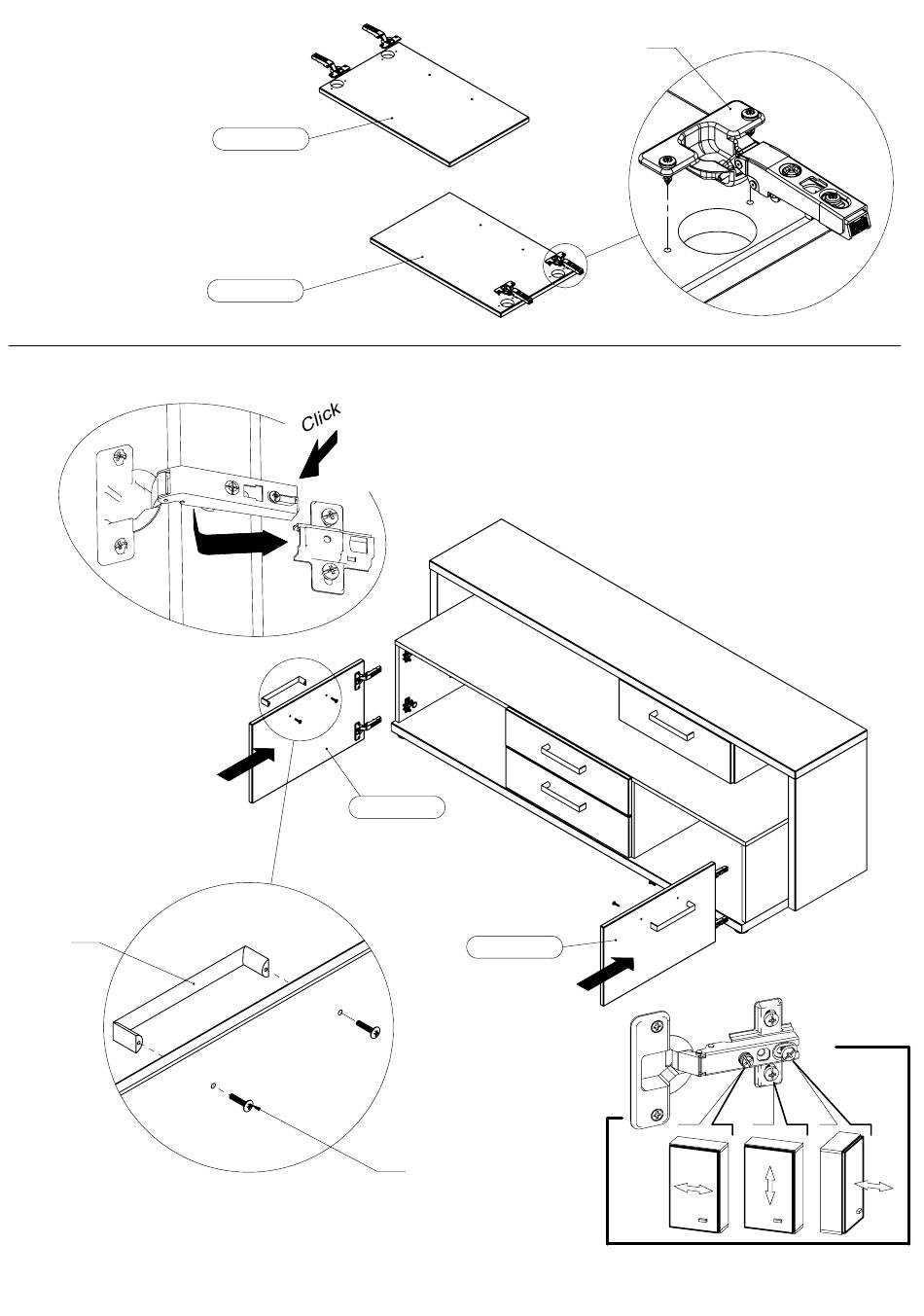 Click