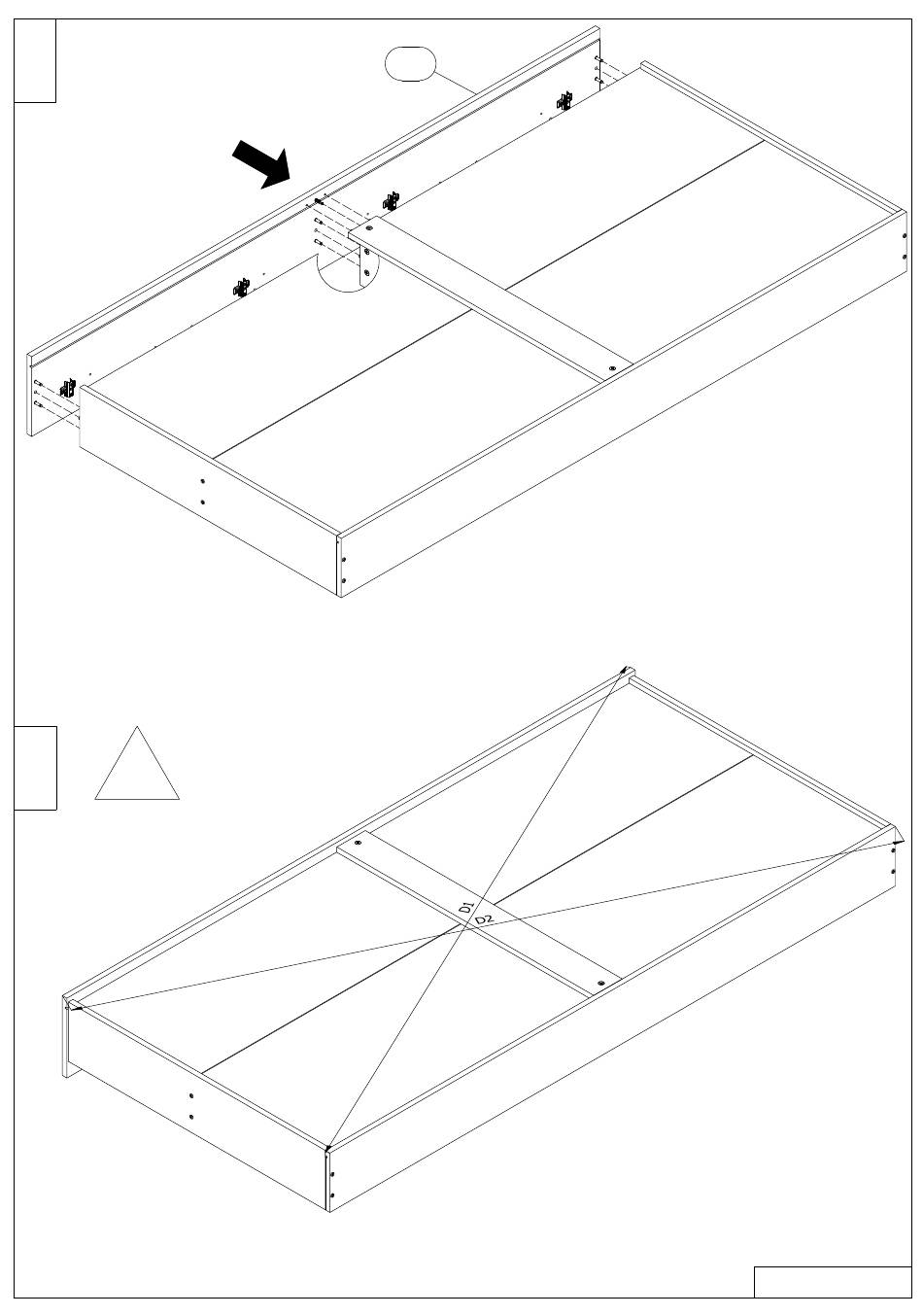 D1
D2