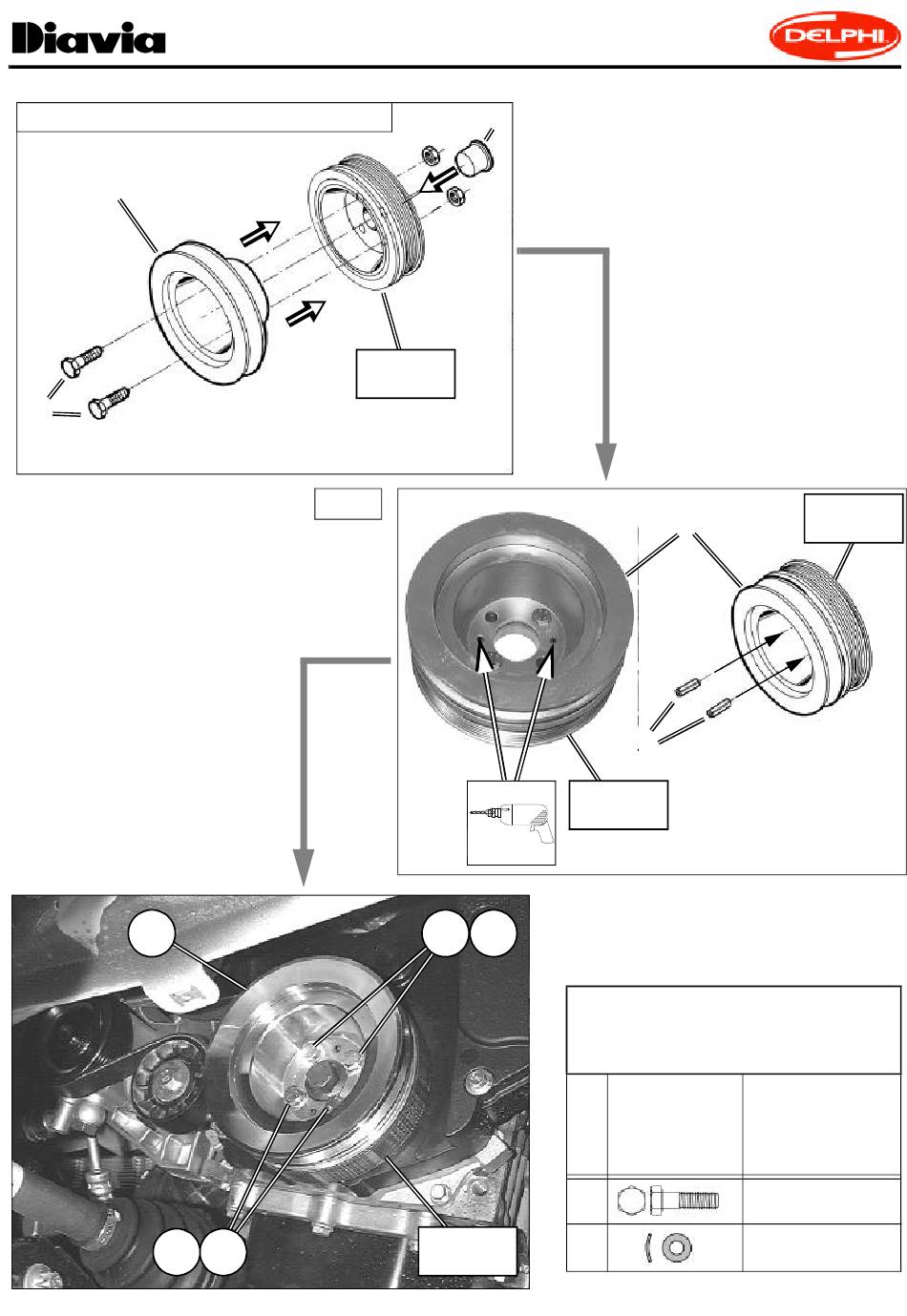 Diavia

DELPHI