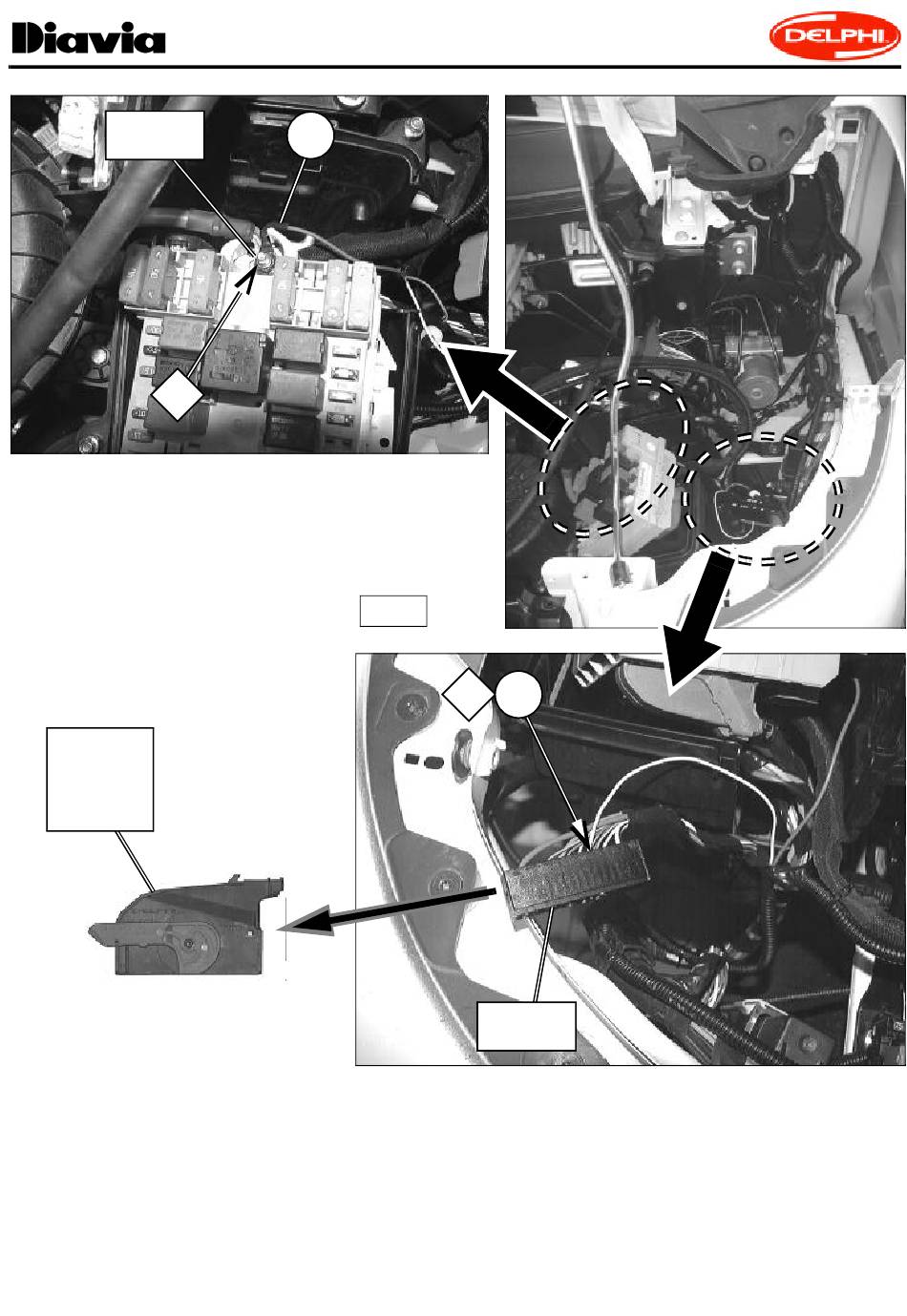 Diavia

DELPHI