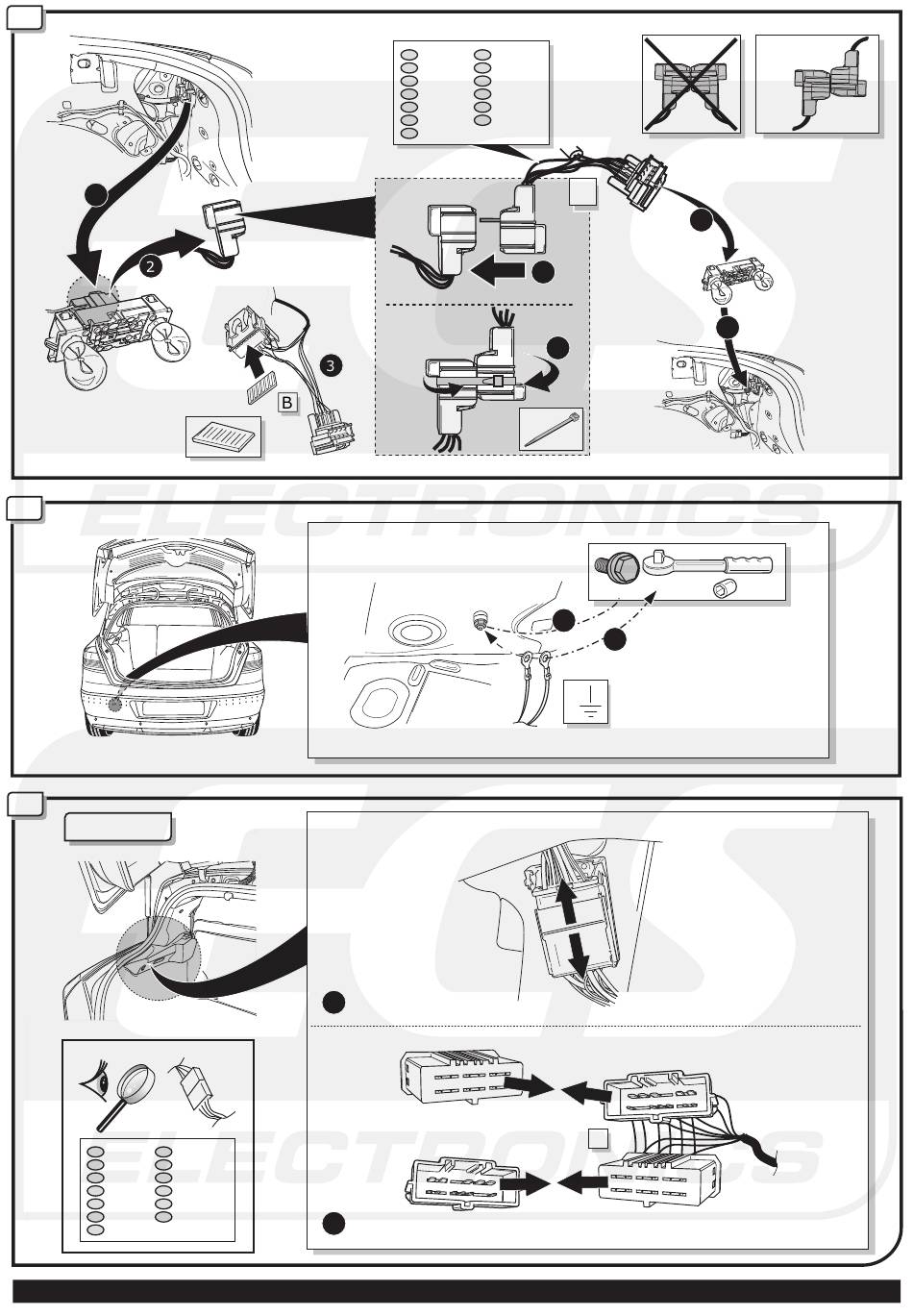 2

3

B

ECS
ELECTRONICS

ECS
ELECTRONICS