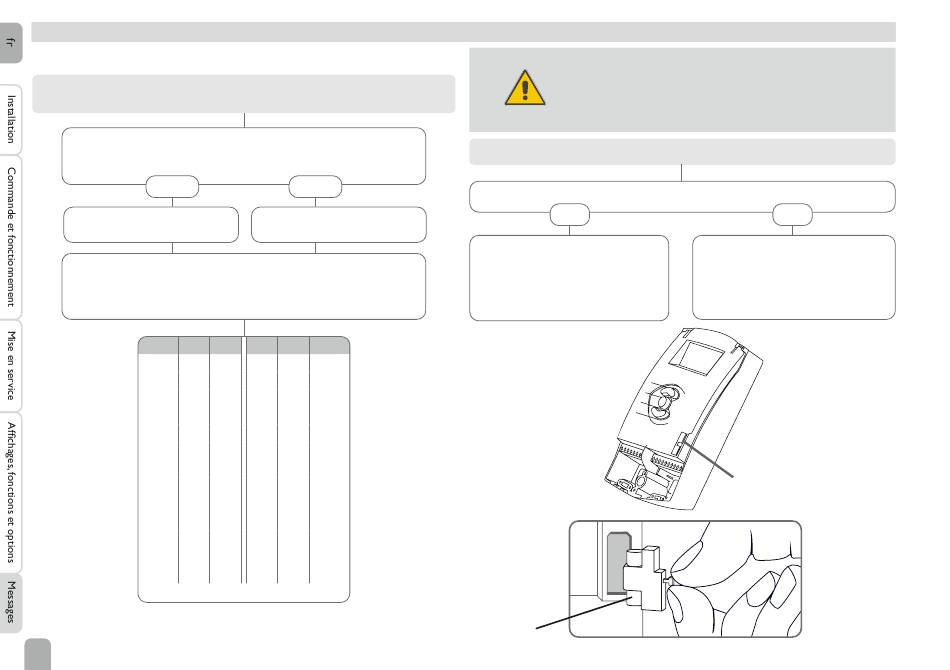 fr

Installation

Commande et fonctionnement

Mise en service

Affichages, fonctions et options

Messages