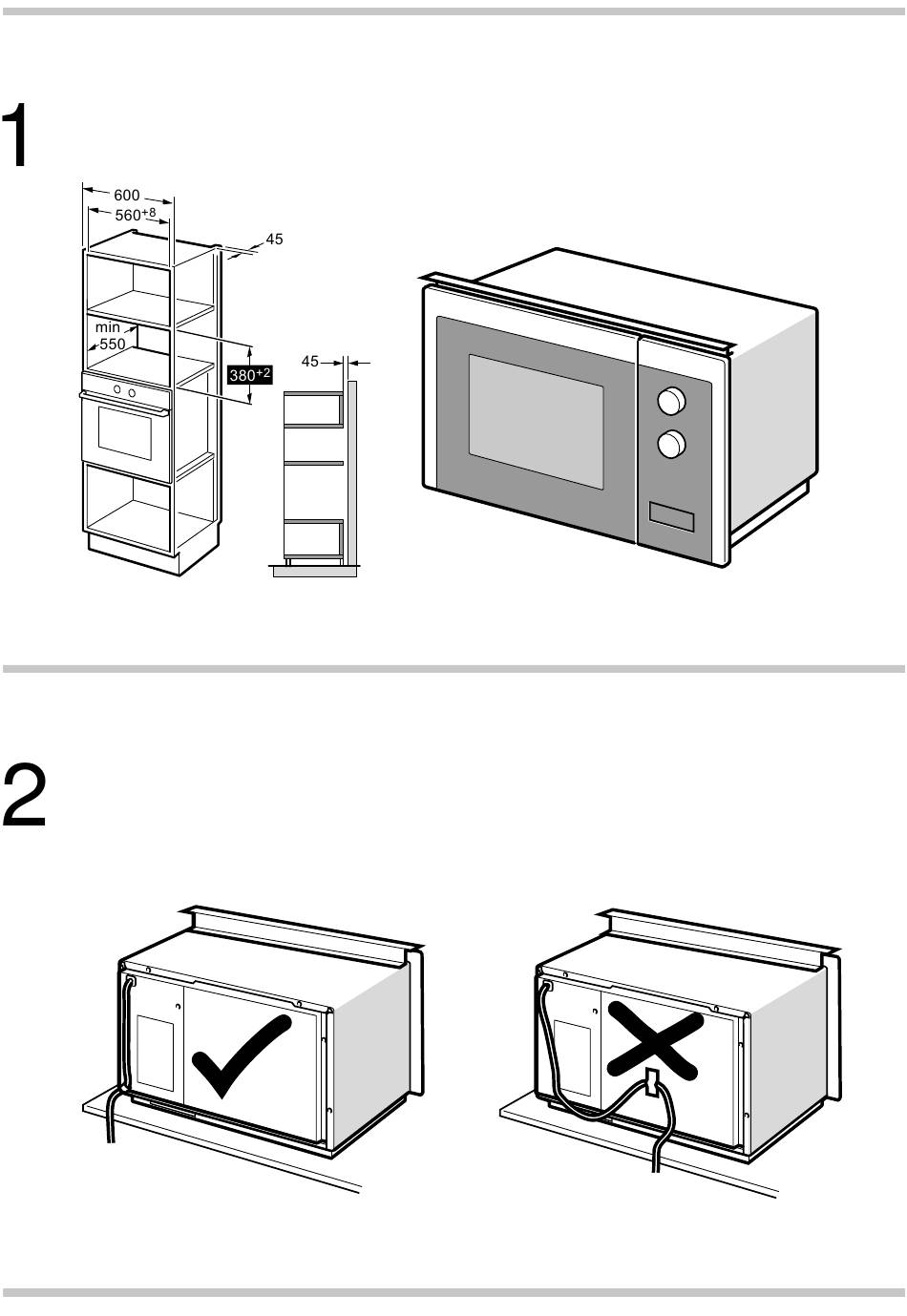 1

600
$560^{+8}$
45
min
550
$380^{+2}$
45

2