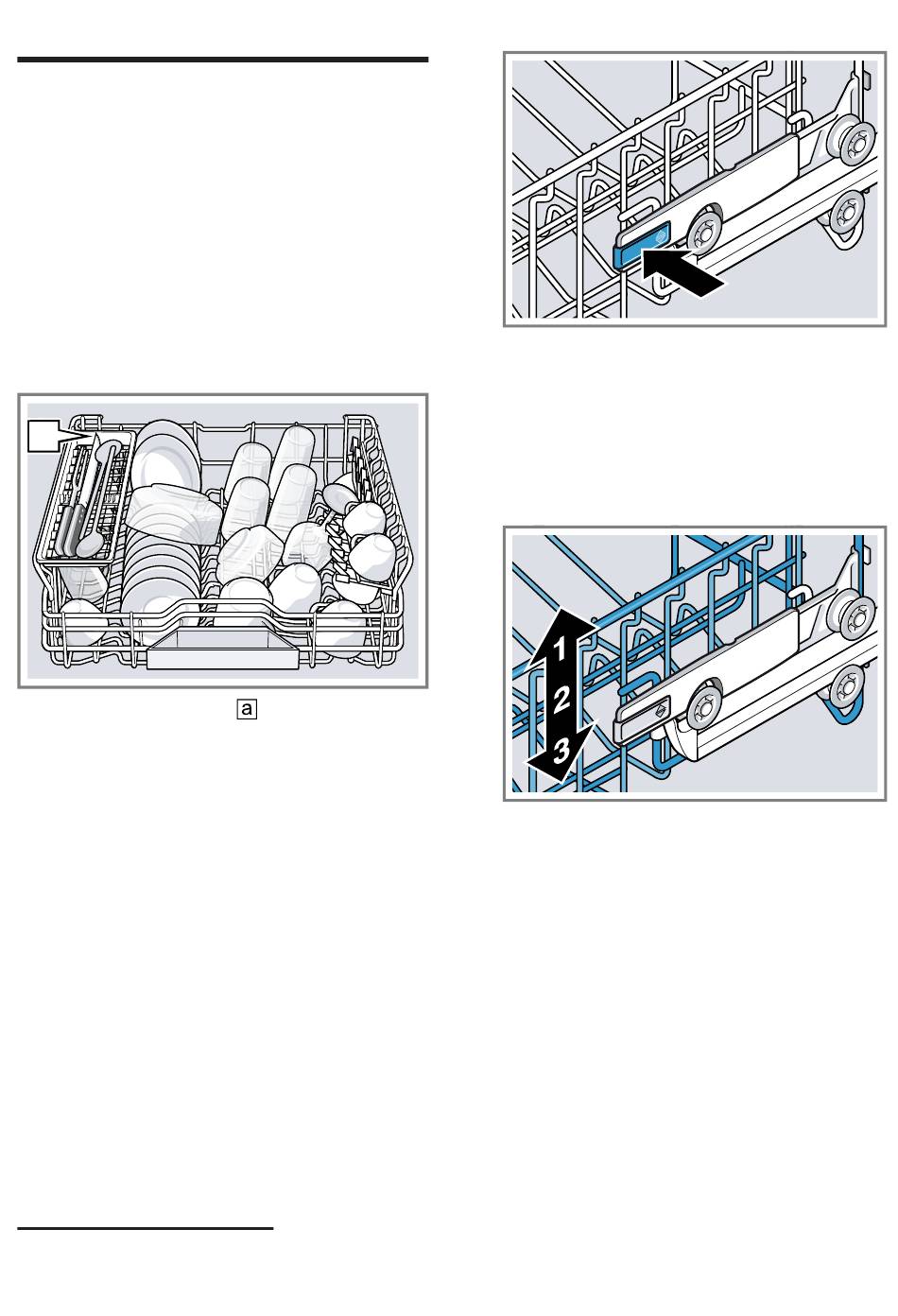 a

1
2
3