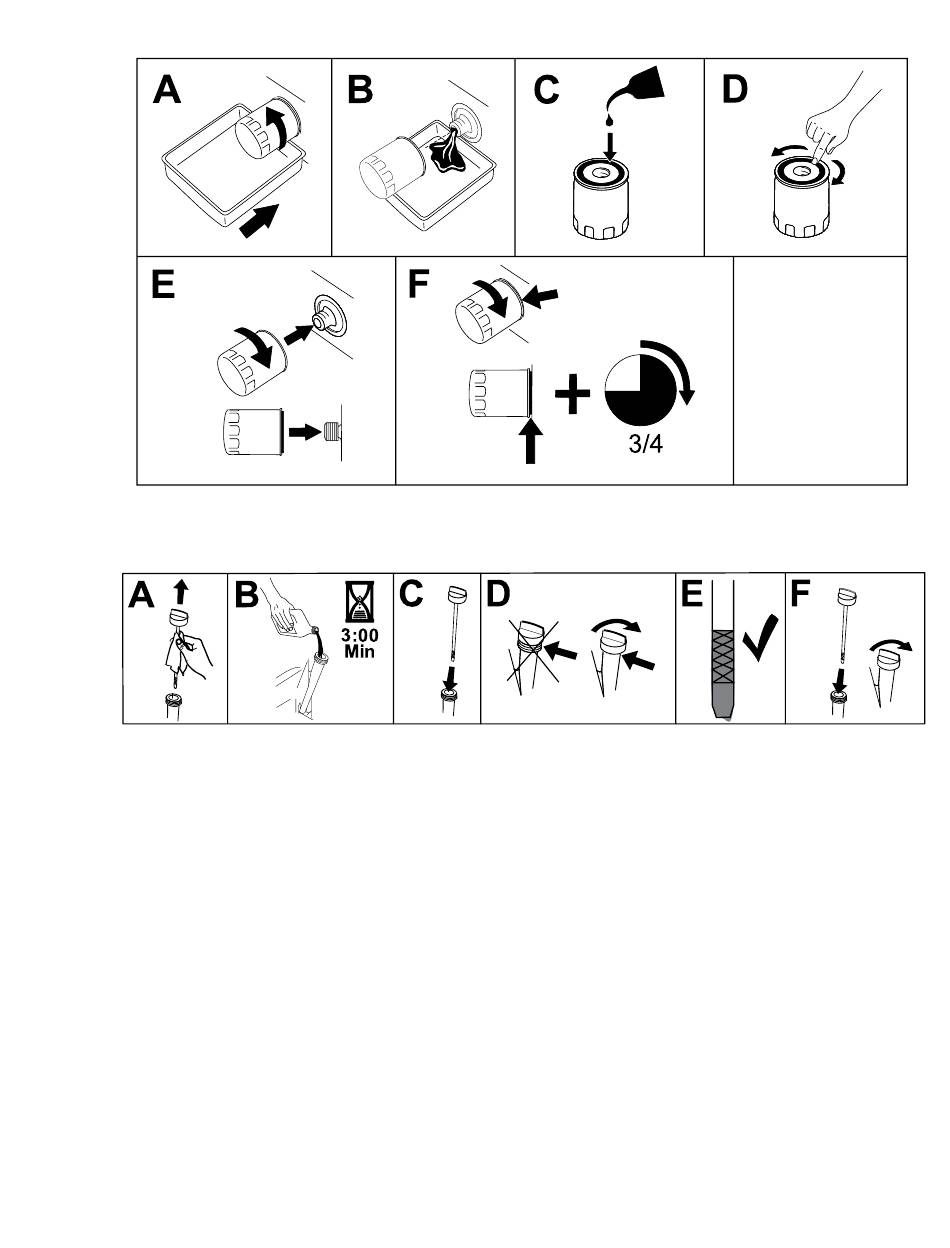 A B C D

E F

3/4

A B 3:00 Min C D E F