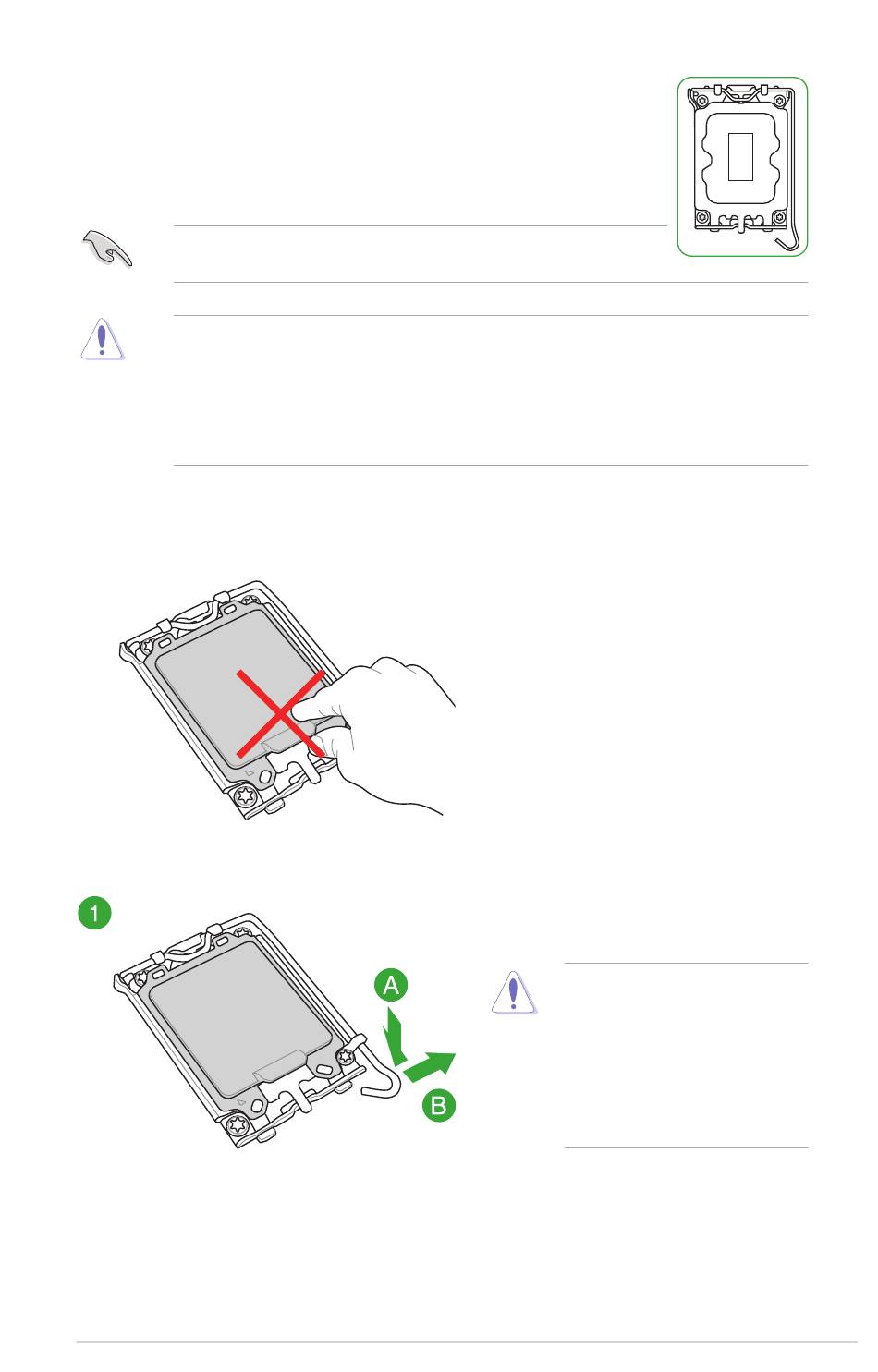 1

A

B