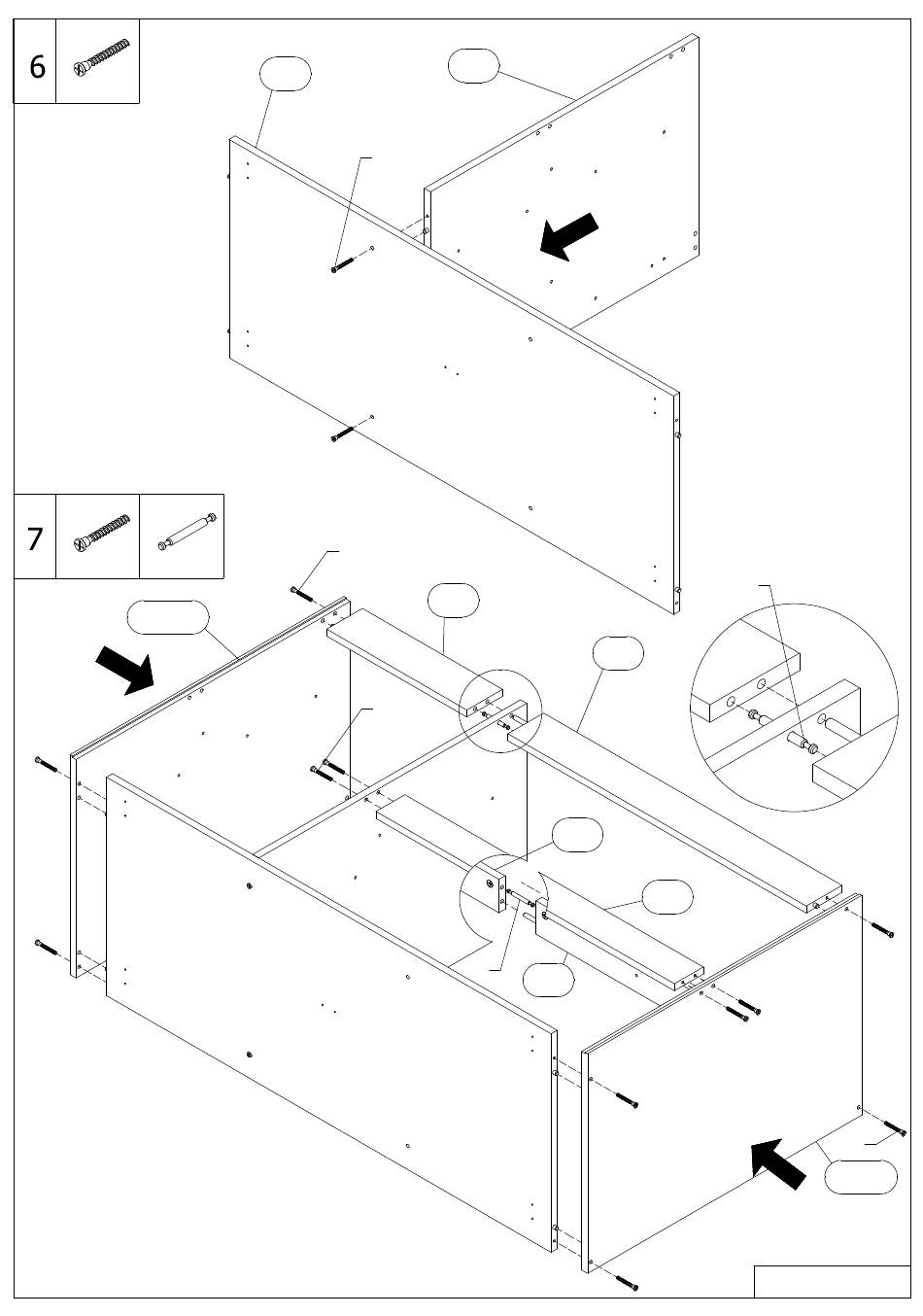 6

7