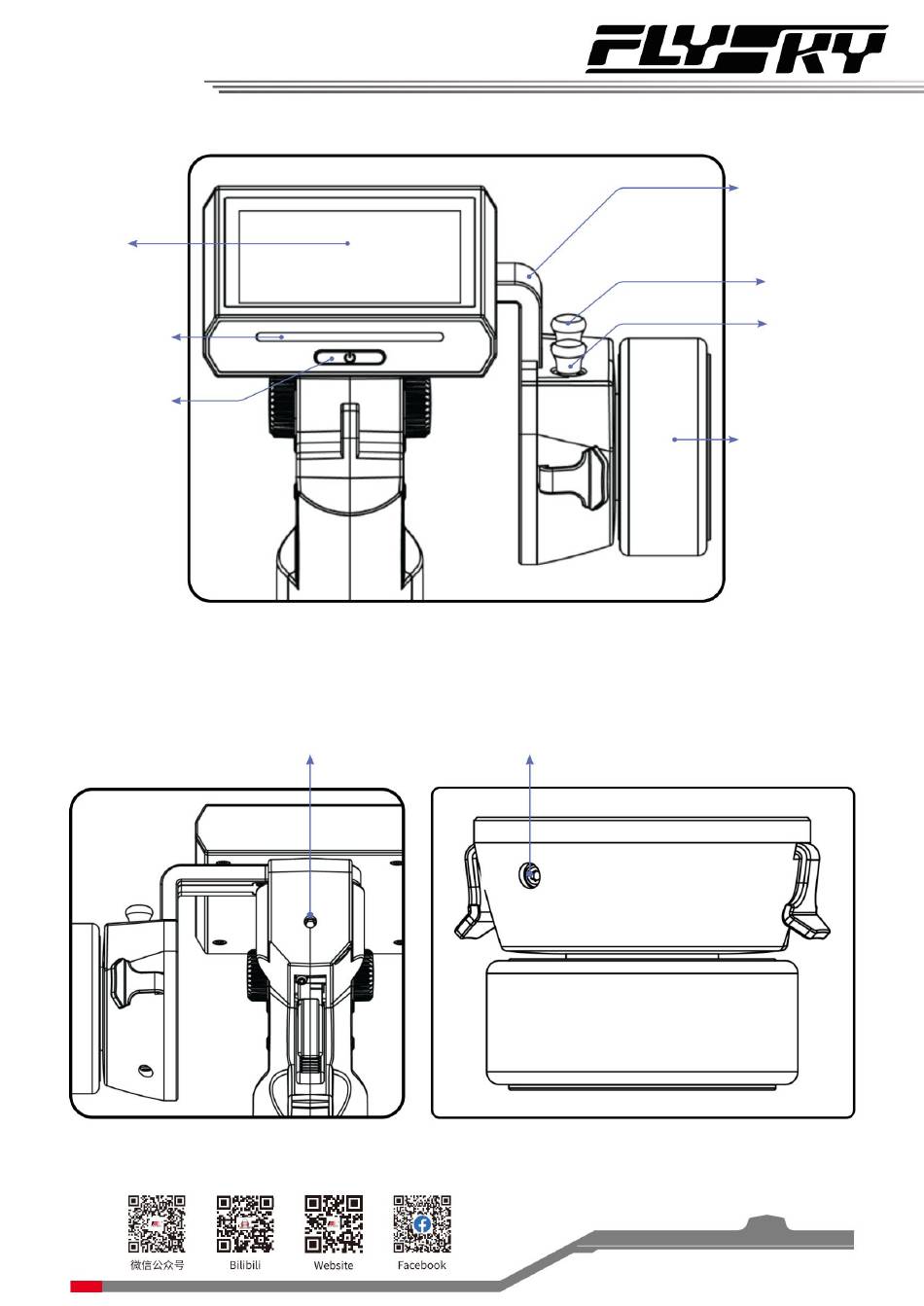 FLYSKY

微信公众号

Bilibili

Website

Facebook