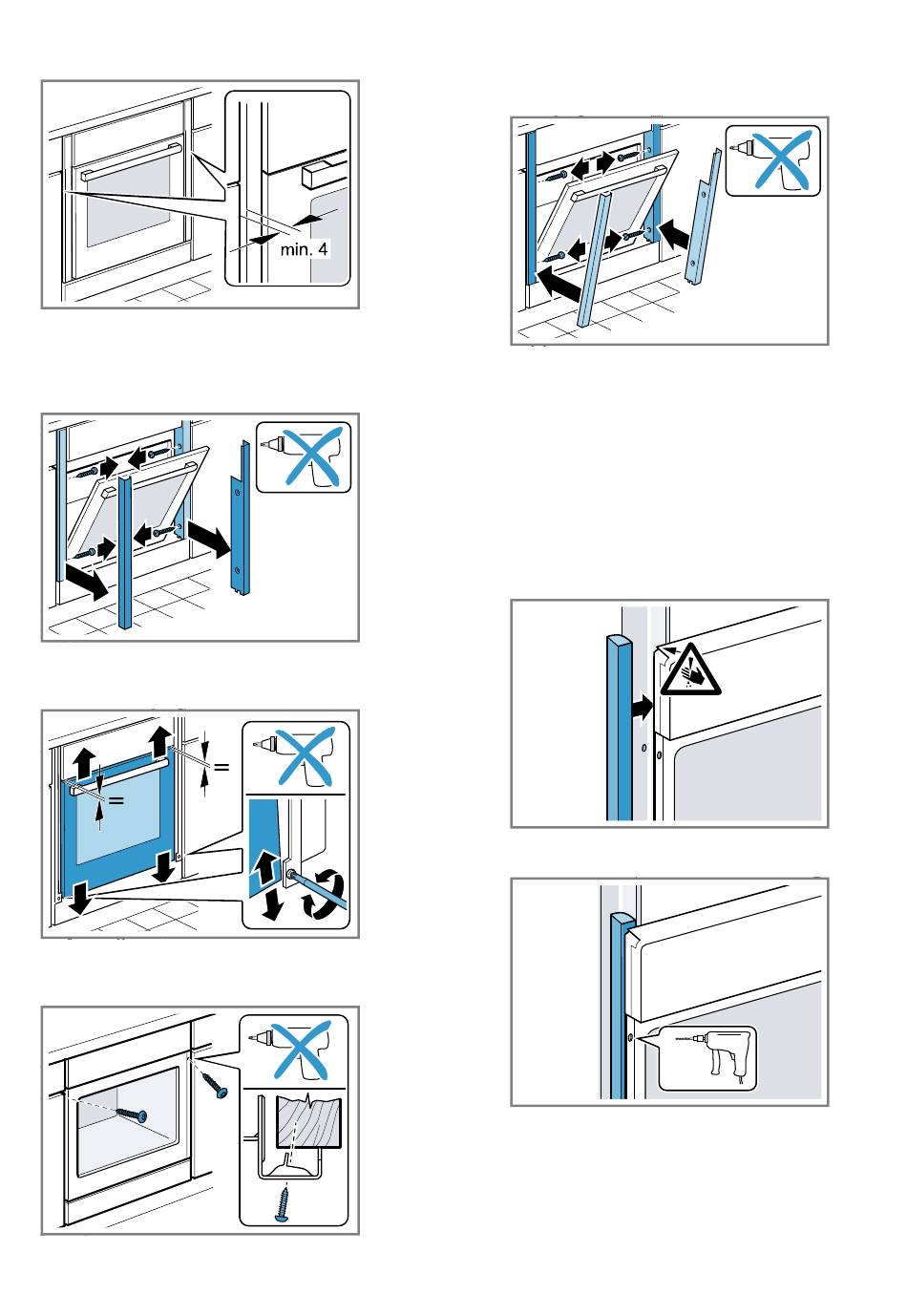 min. 4

=

=