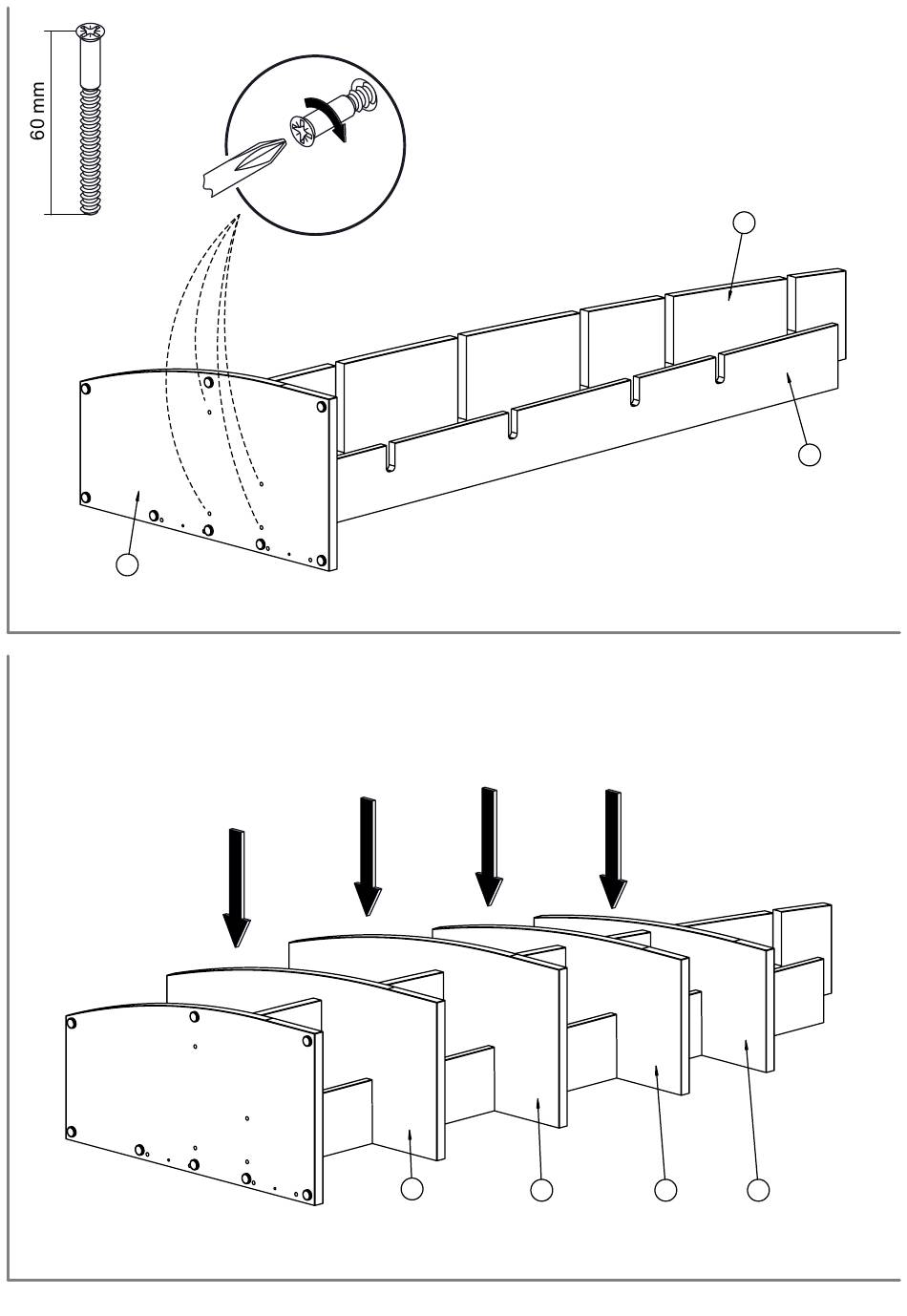 60 mm