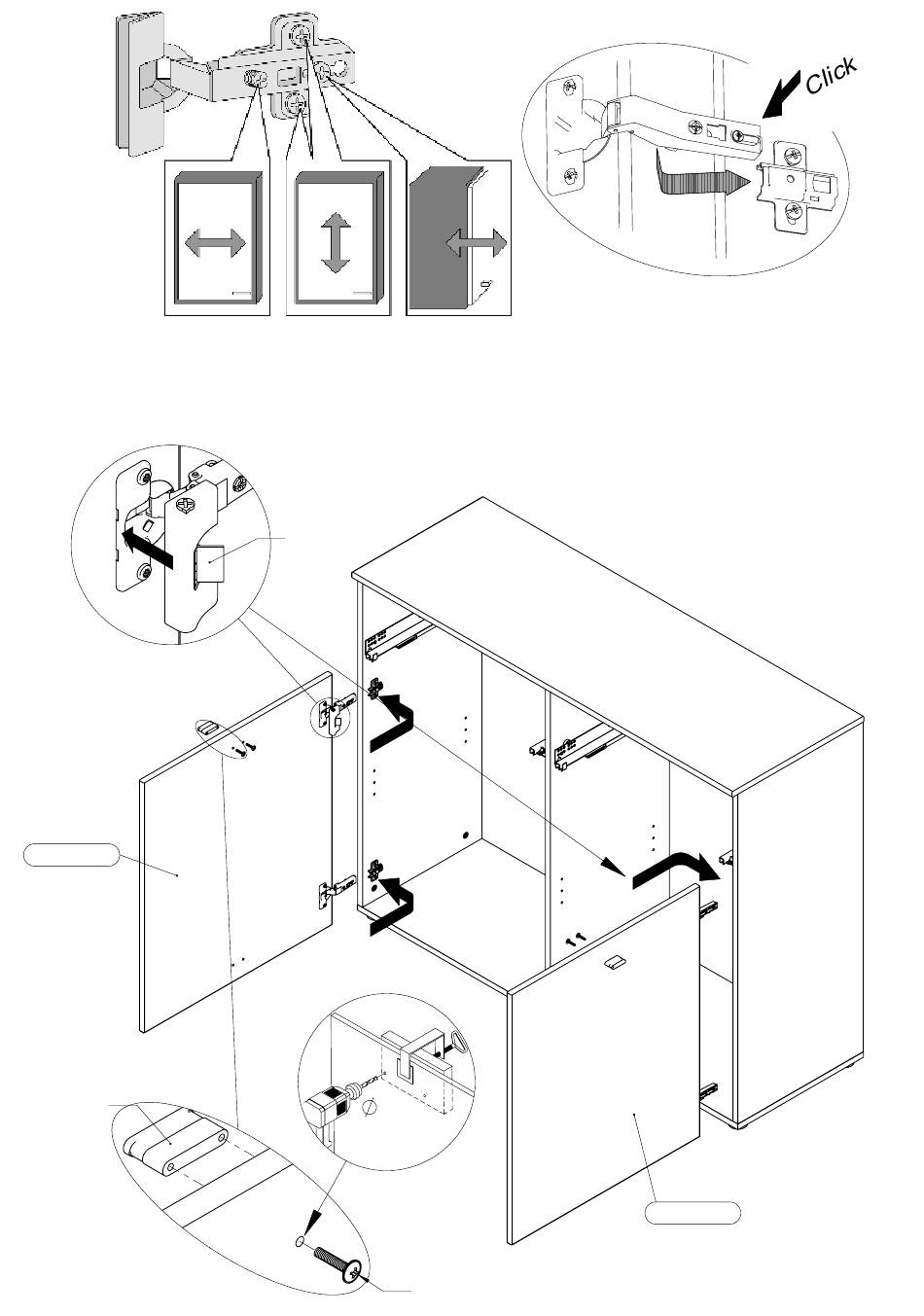 Click