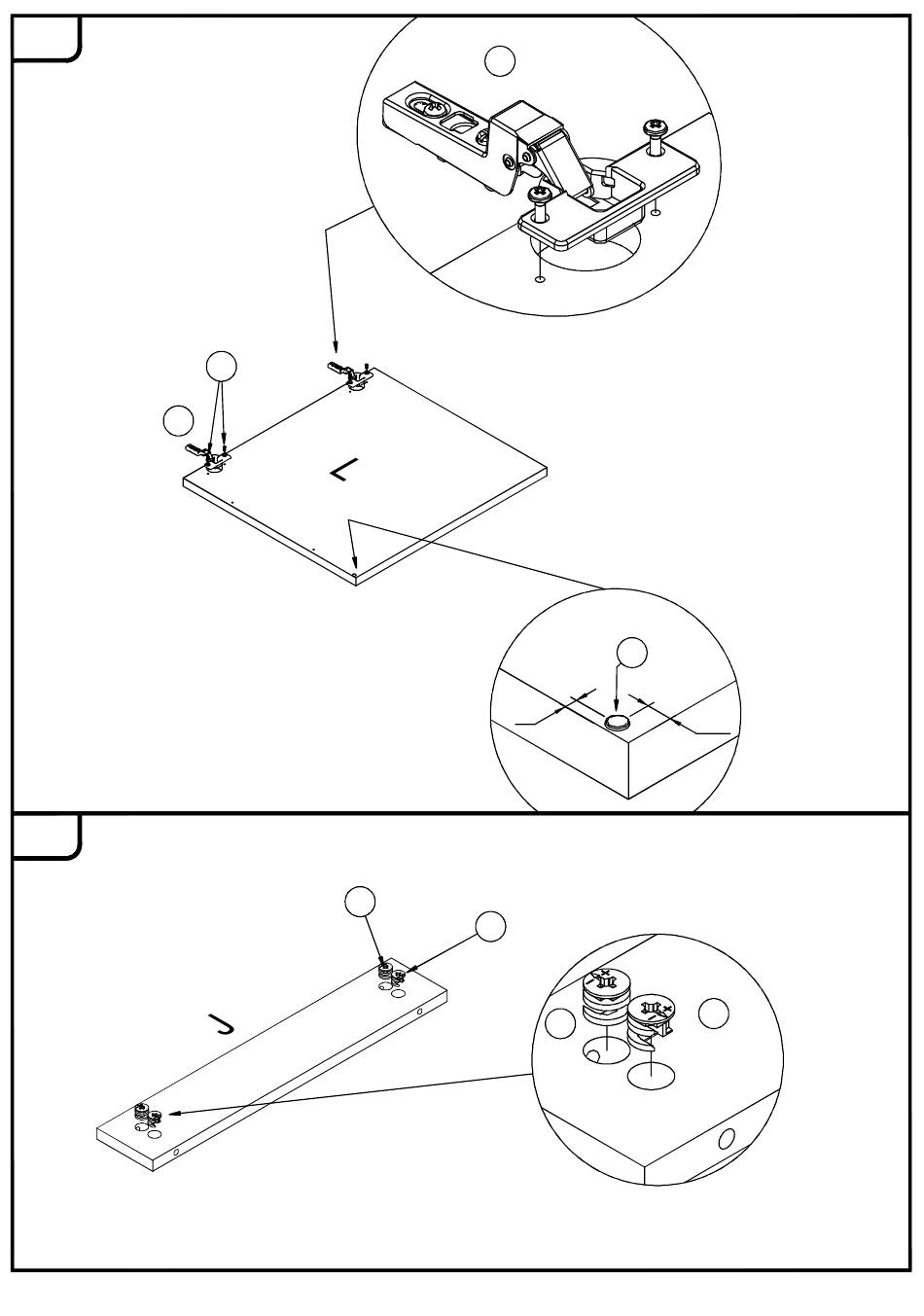 L

J