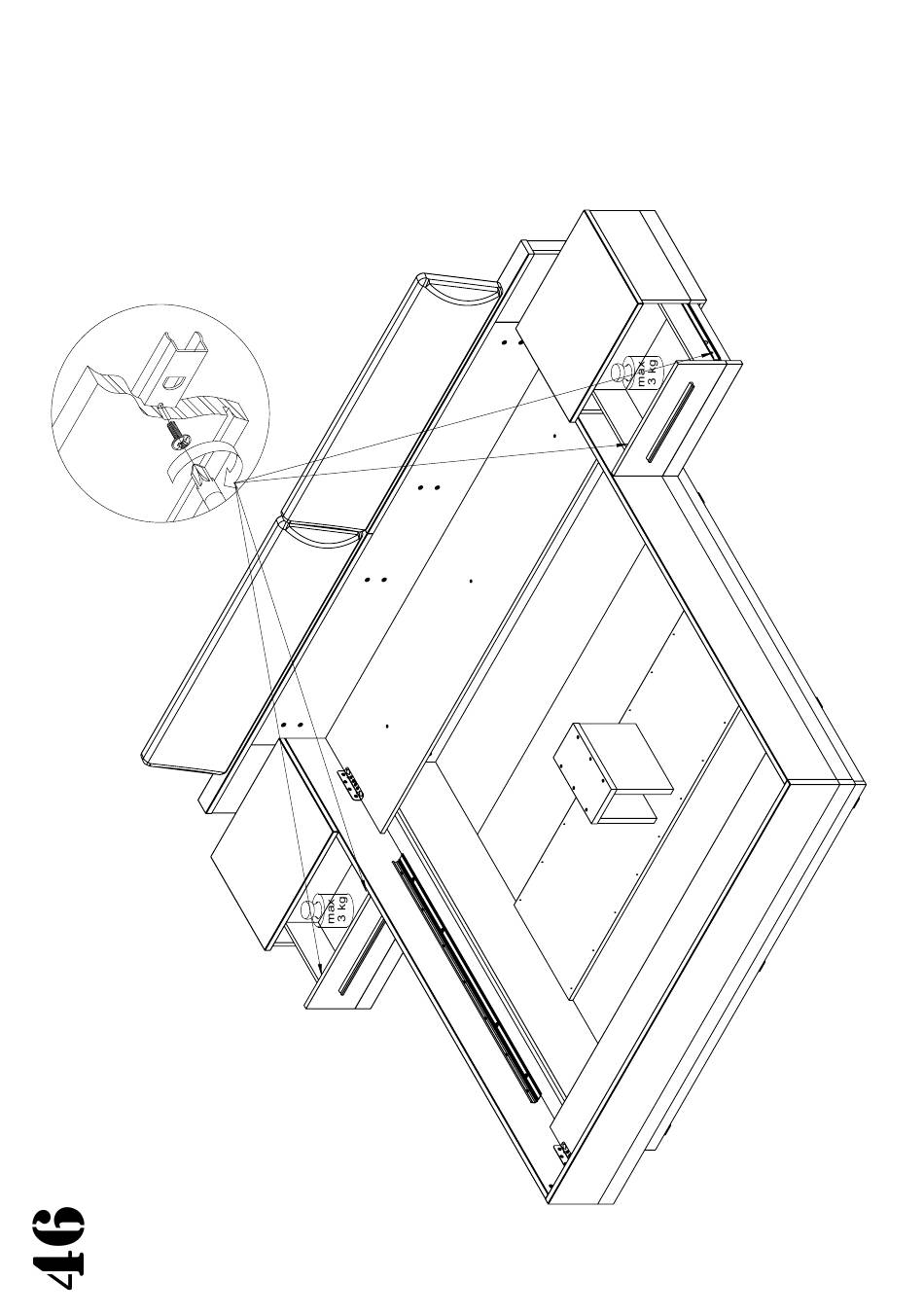 46

max
3 kg

max
3 kg