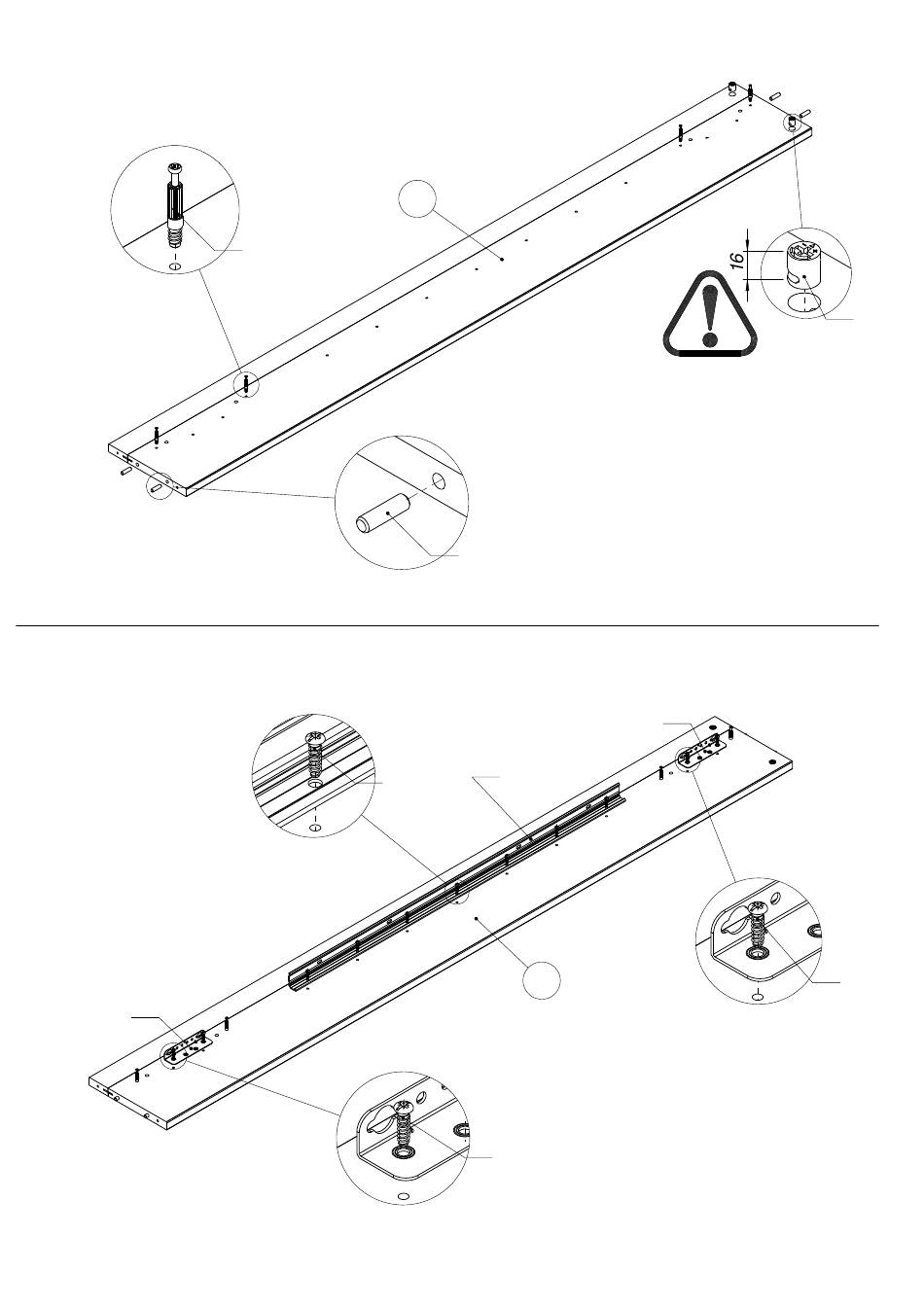 16