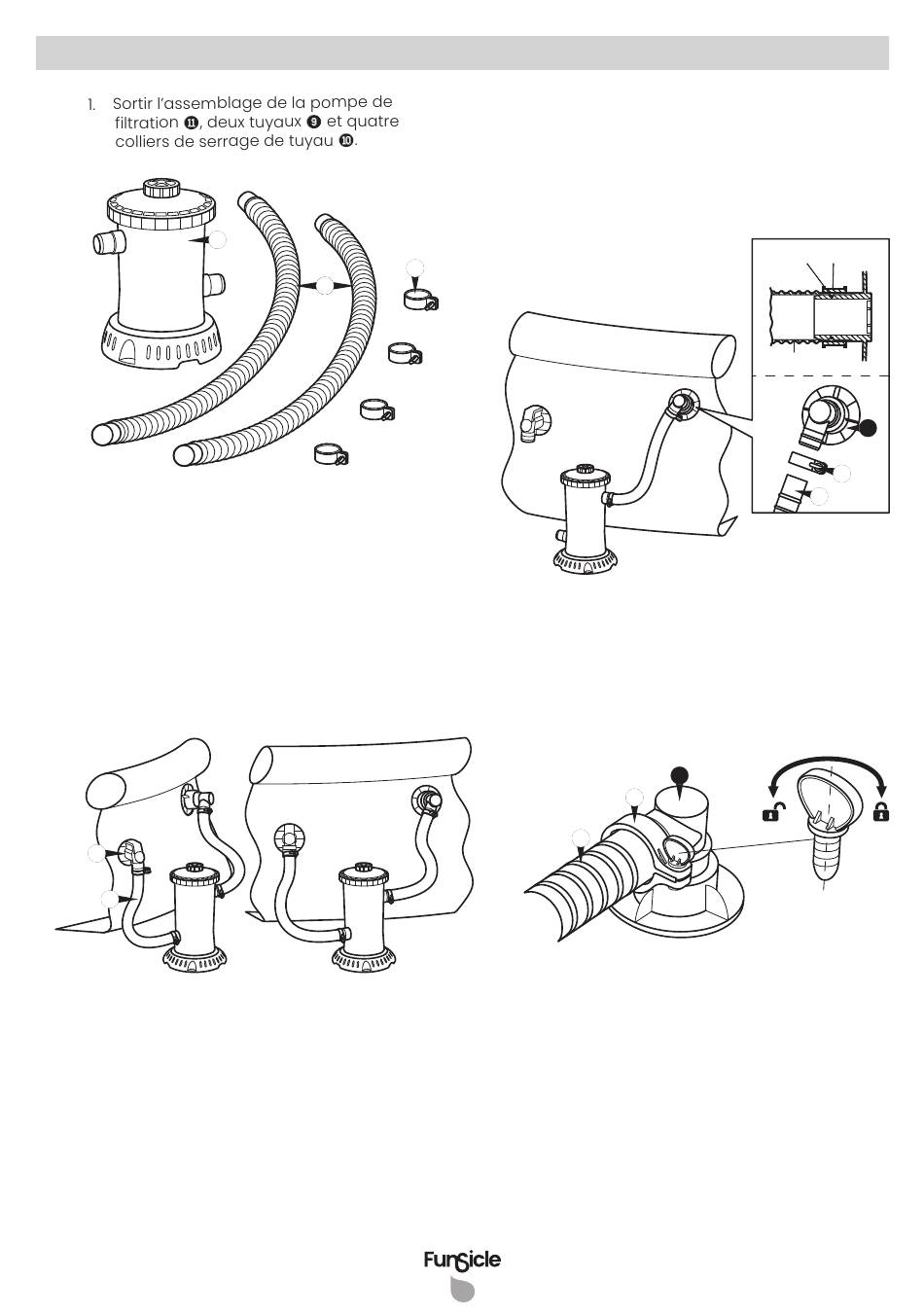 1. Sortir l'assemblage de la pompe de filtration ⓫, deux tuyaux ❾ et quatre colliers de serrage de tuyau ❿.

Funsicle