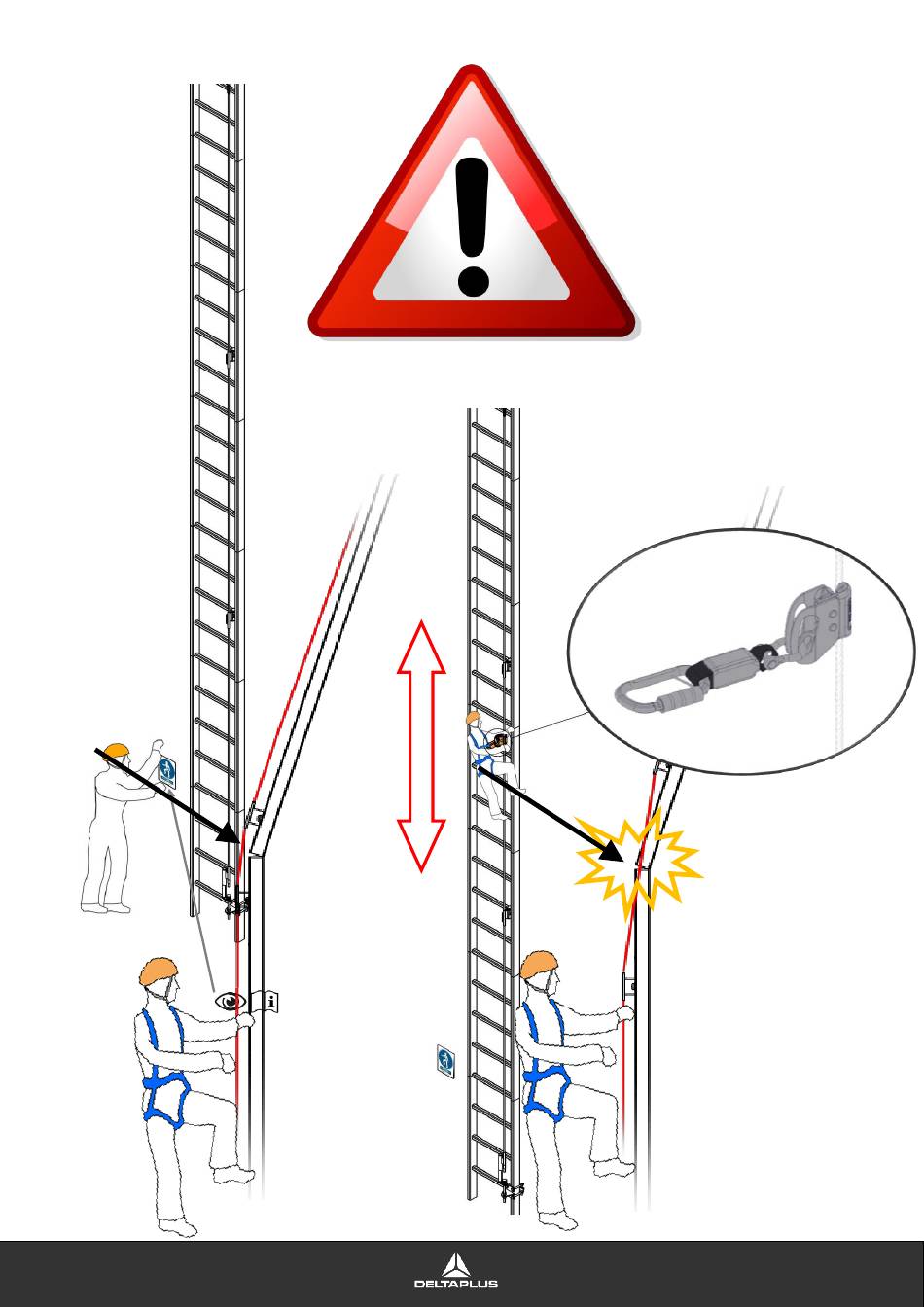 i

DELTAPLUS