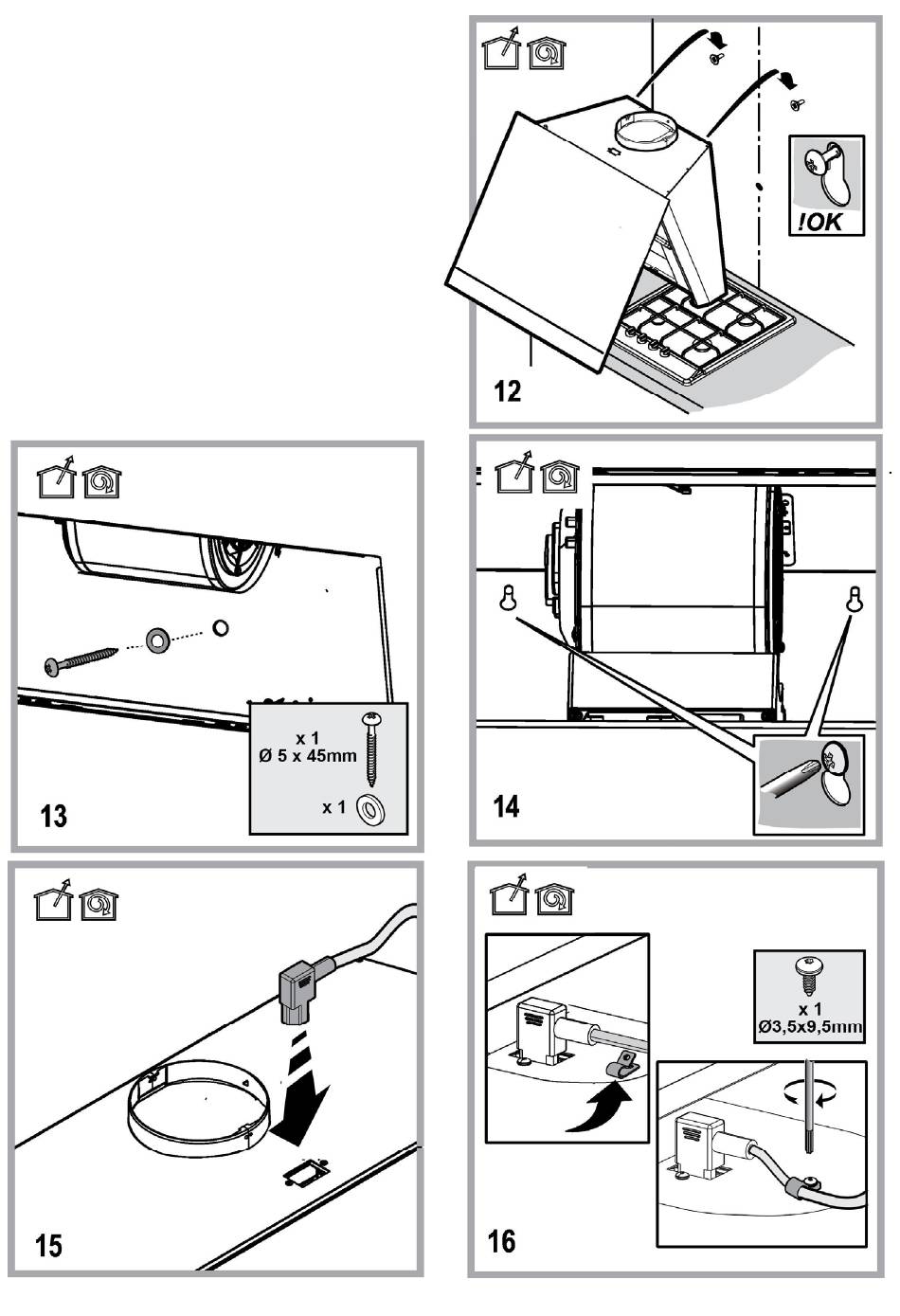 !OK
12

x 1
Ø 5 x 45mm
x 1
13

14

15

x 1
Ø3,5x9,5mm
16