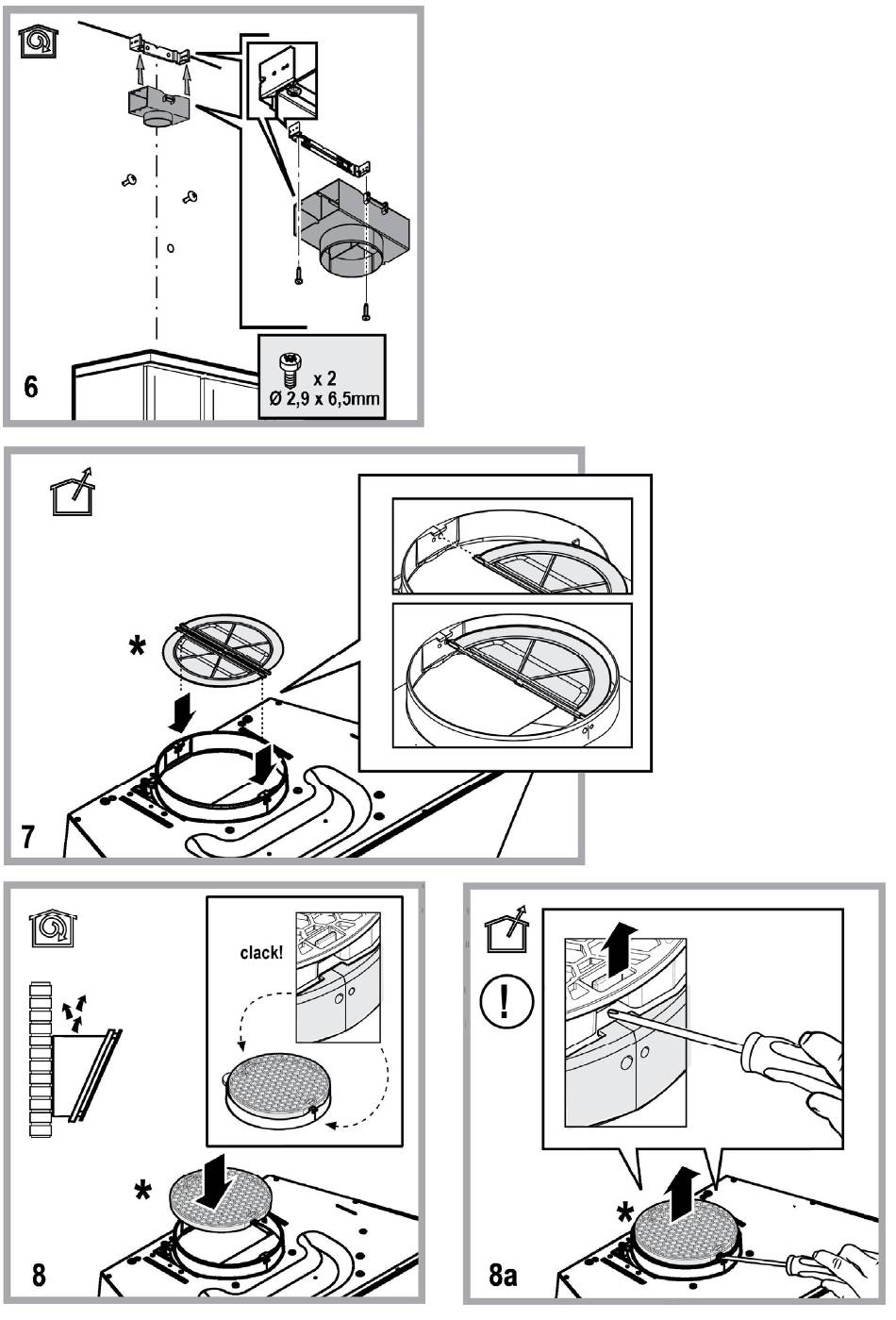 x 2
Ø 2,9 x 6,5mm

6

*

7

clack!

*

8

!

*

8a