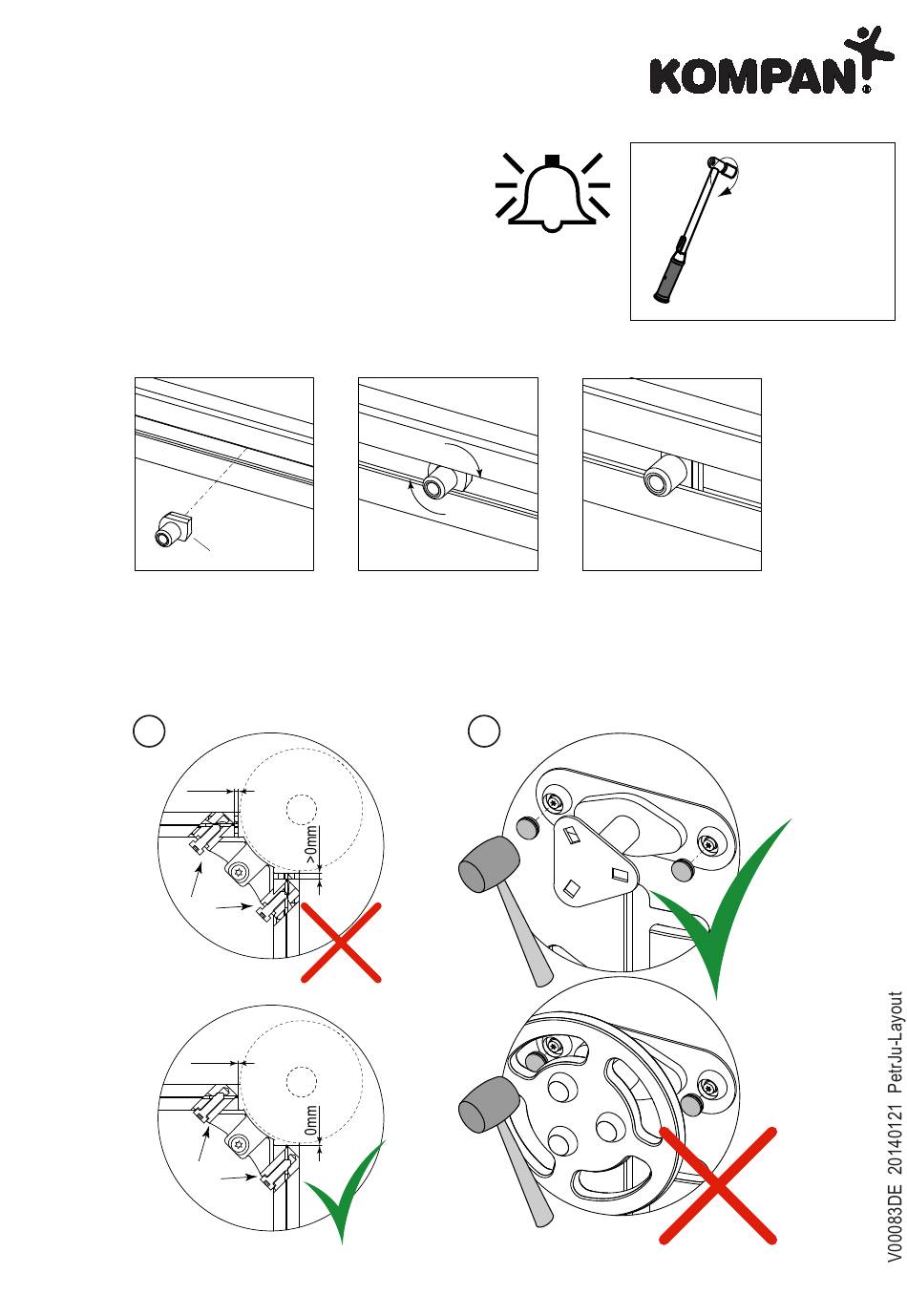 KOMPAN

>0mm

0mm

V00083DE 20140121 PetrJu-Layout