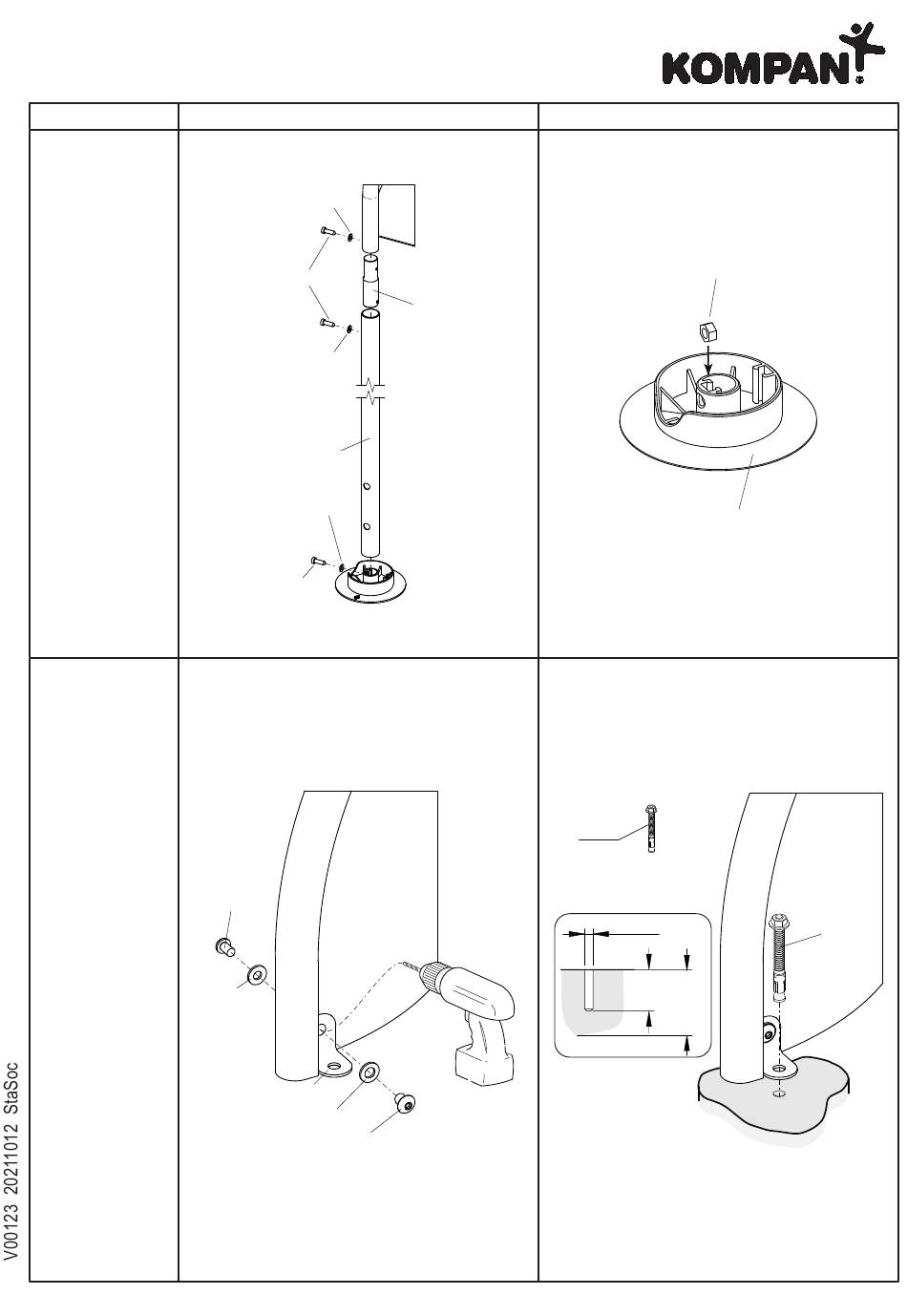 KOMPAN

V00123 20211012 StaSoc