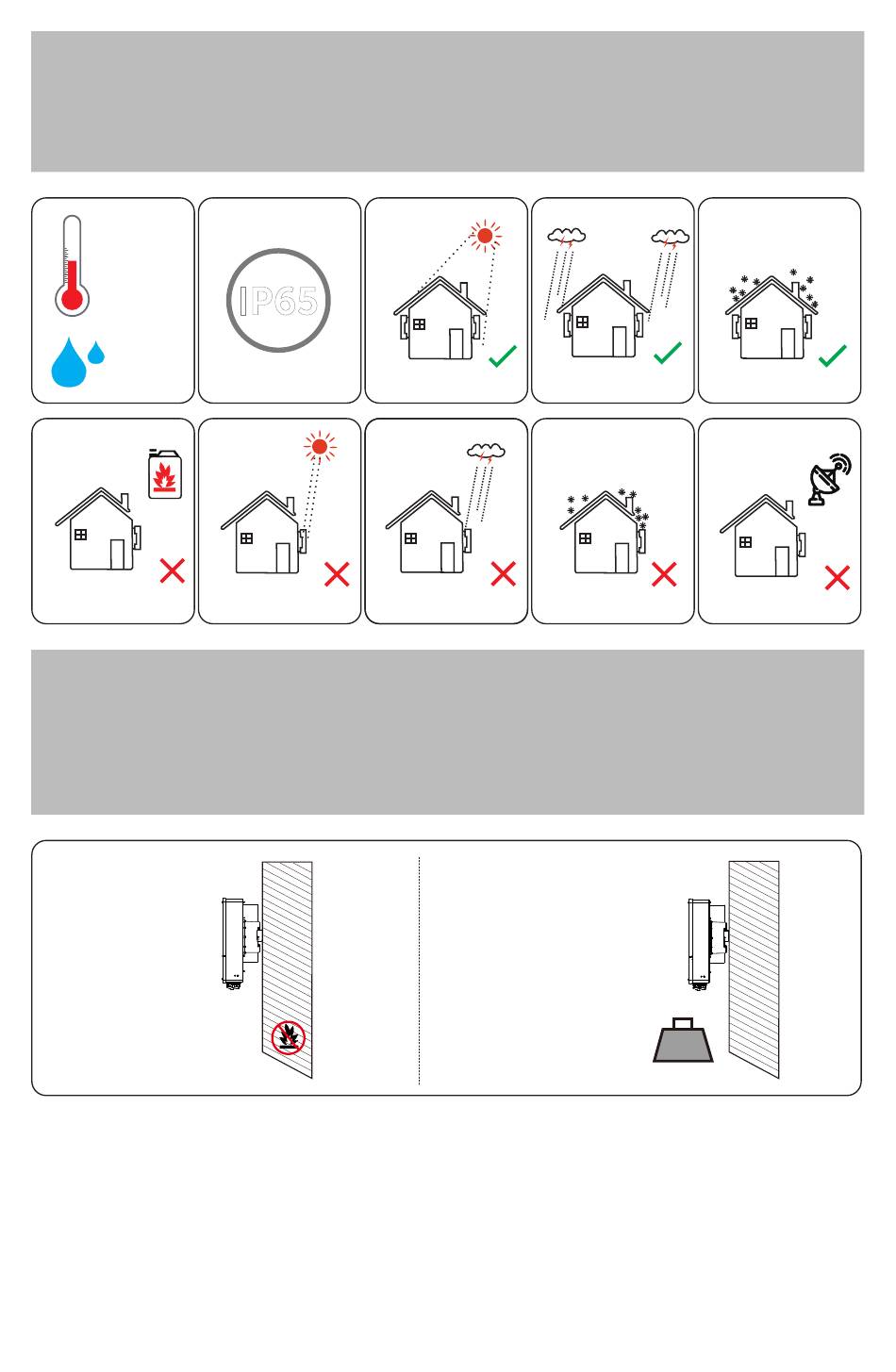 IP65