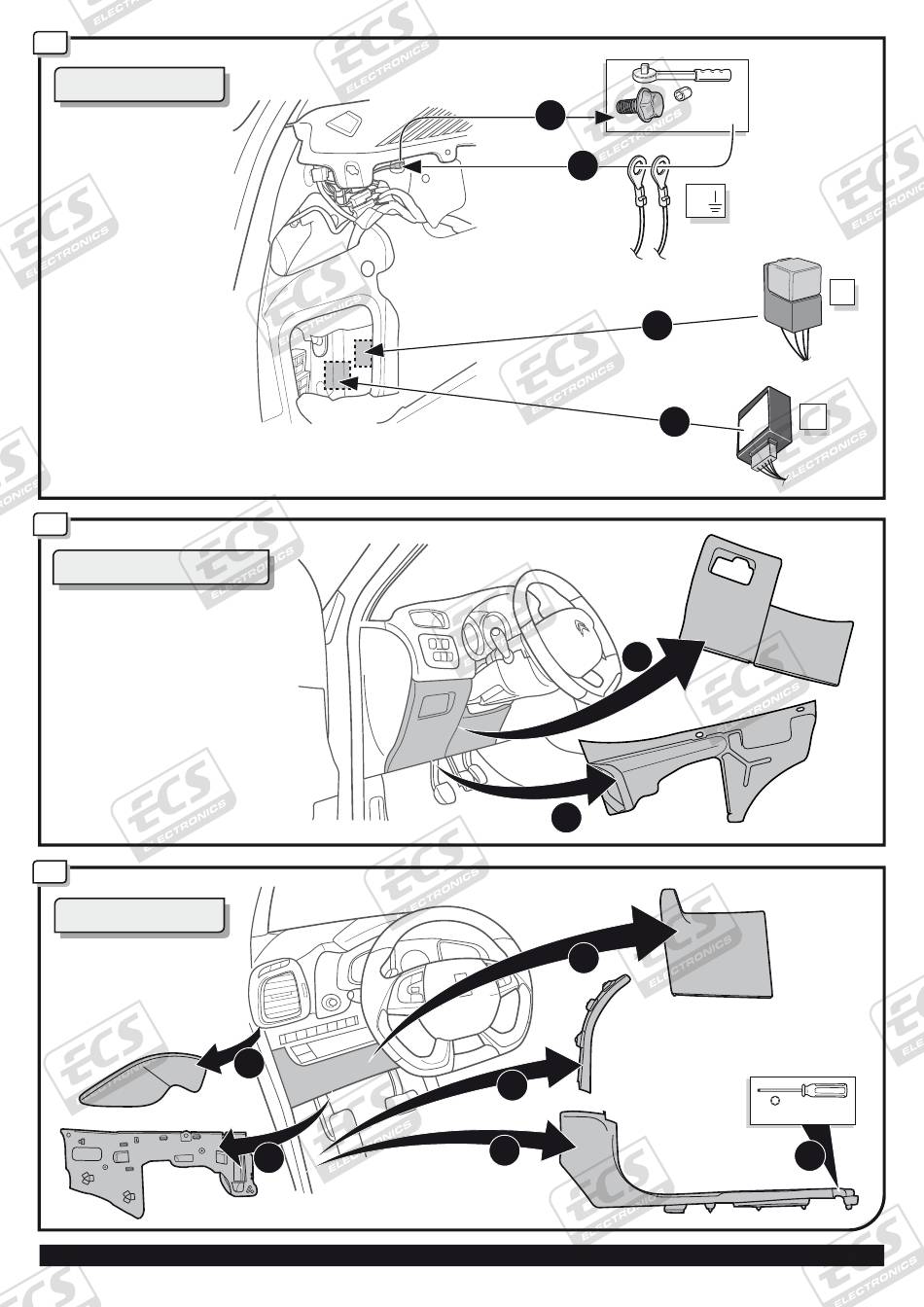 ECS ELECTRONICS