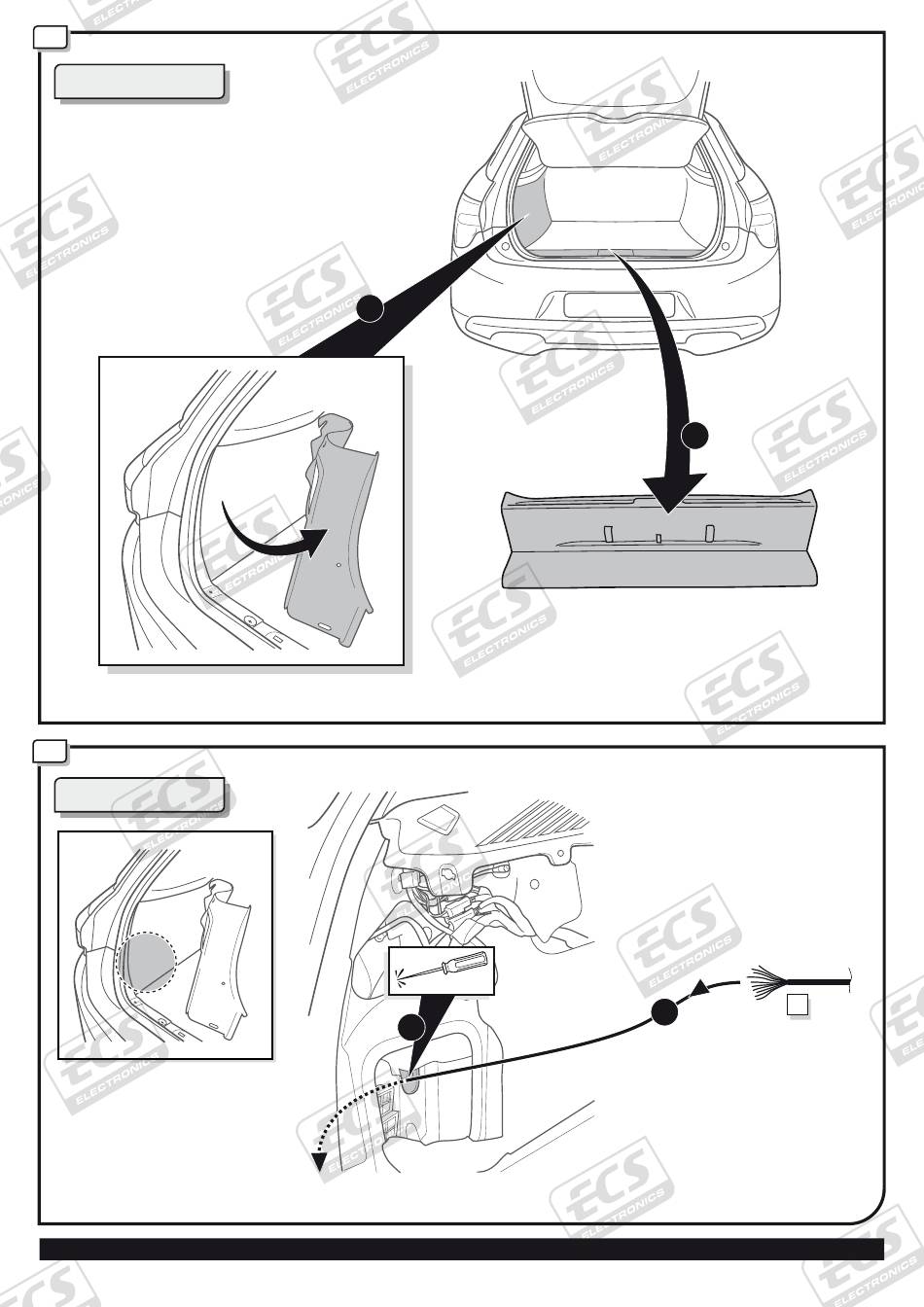 ECS ELECTRONICS