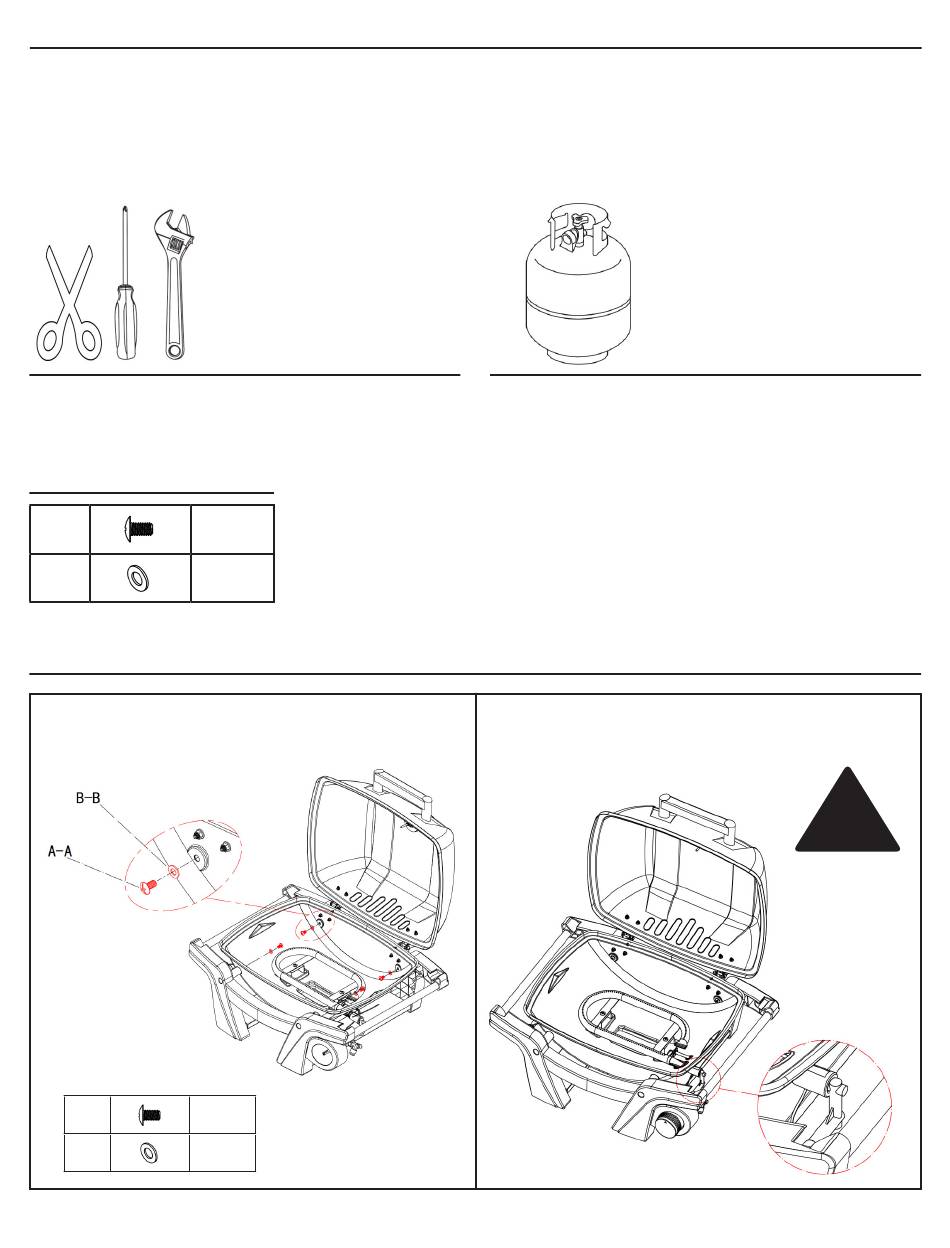 B-B

A-A