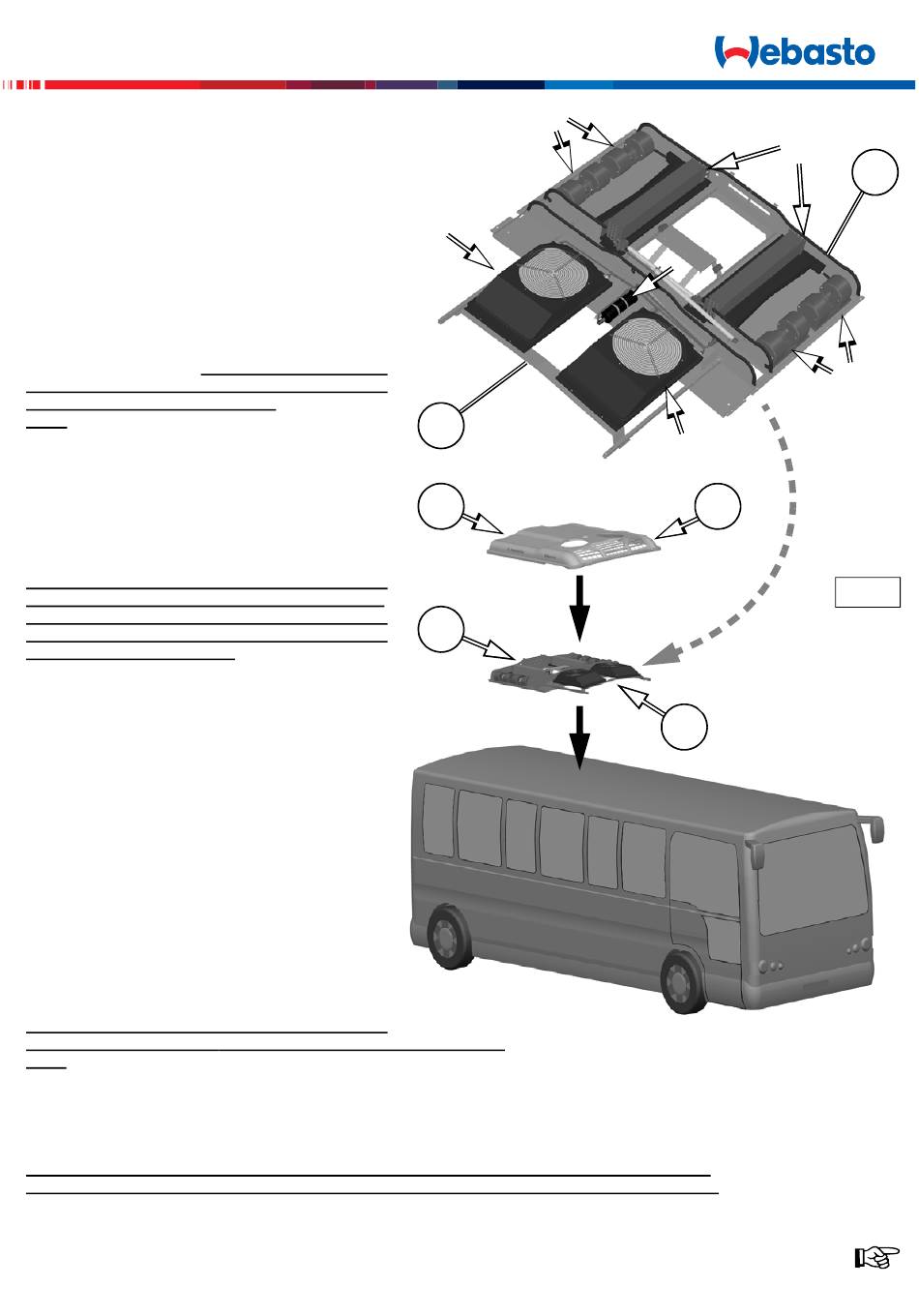 Webasto