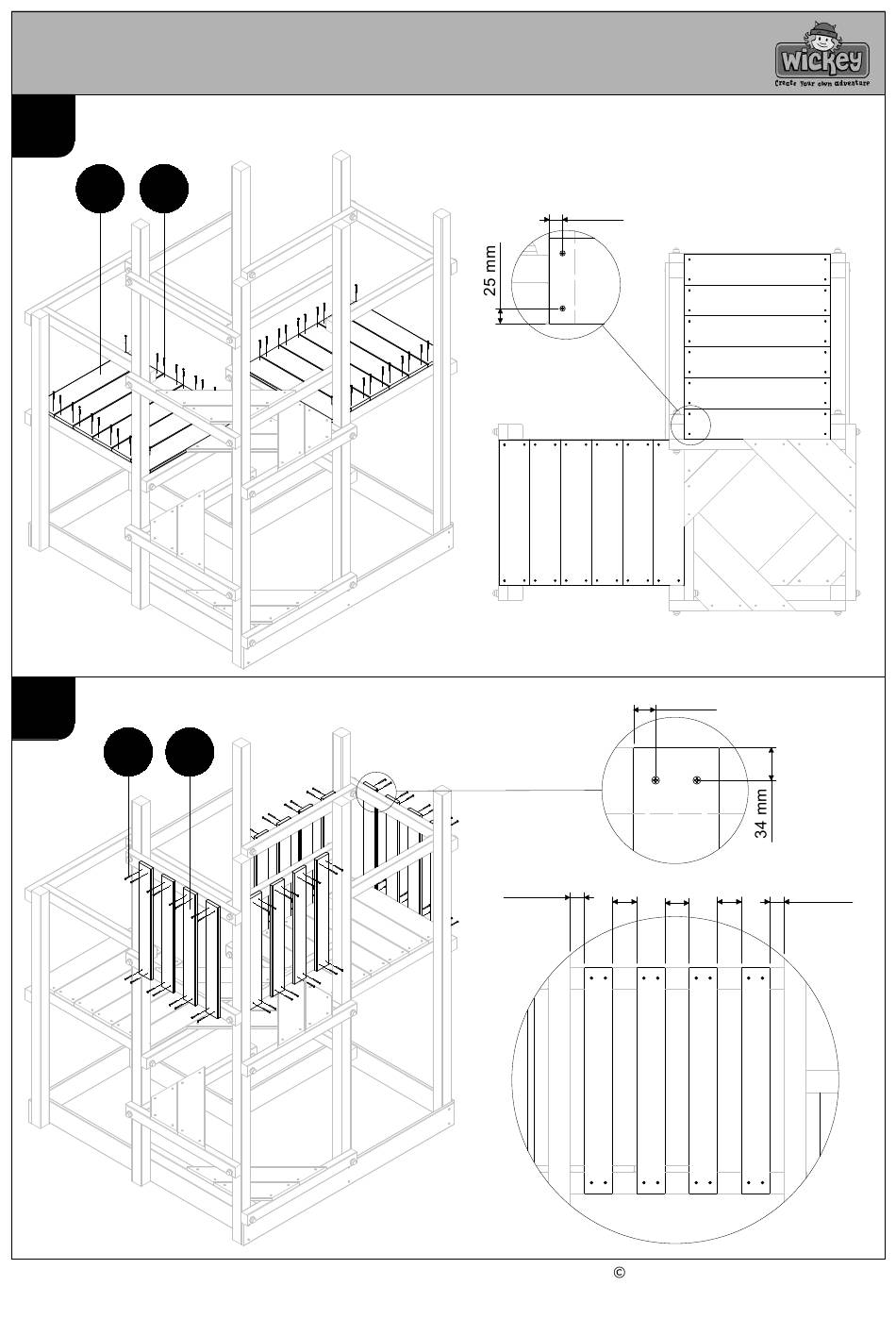 wickey
Create your own adventure

25 mm

34 mm

©