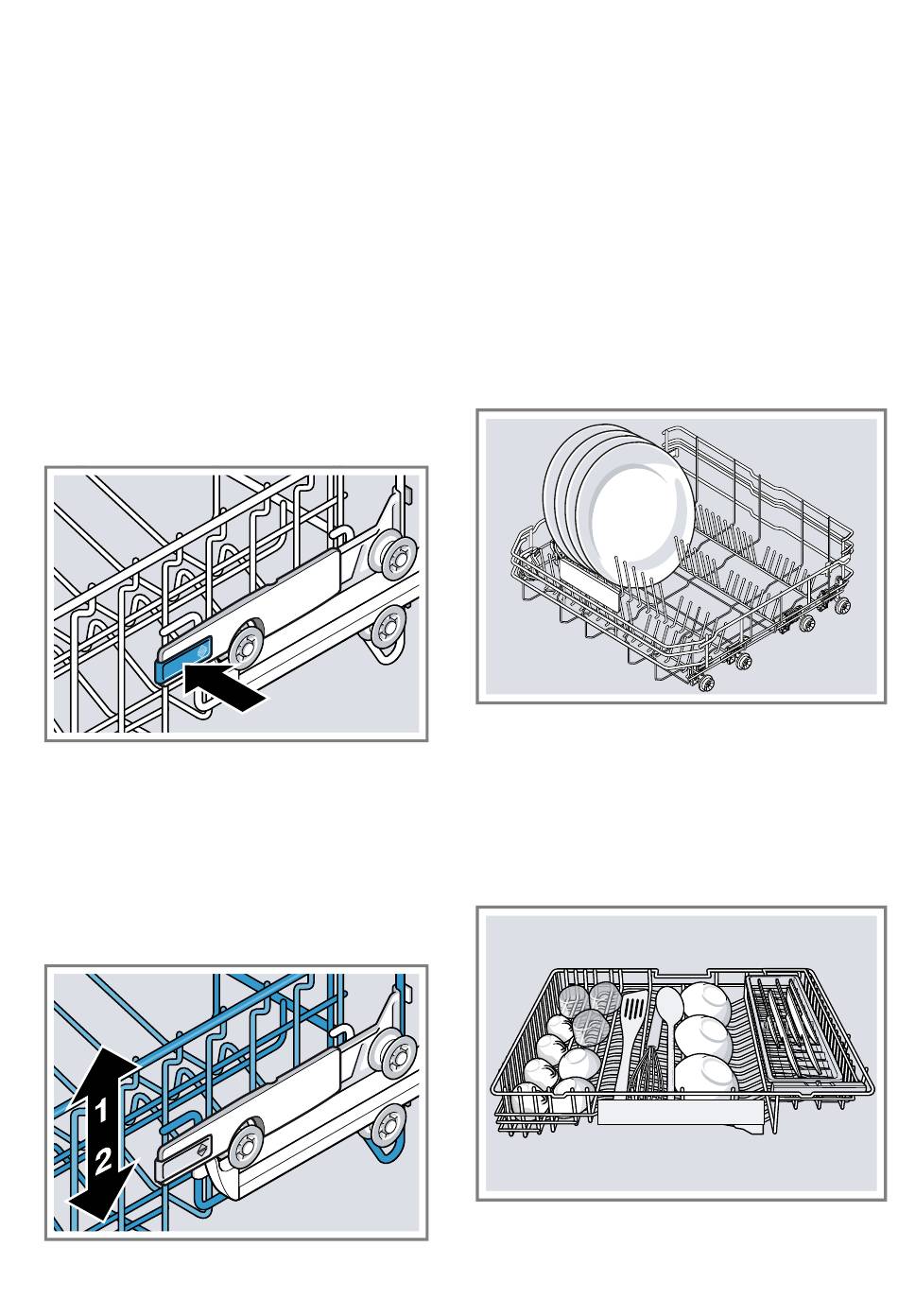 1
2