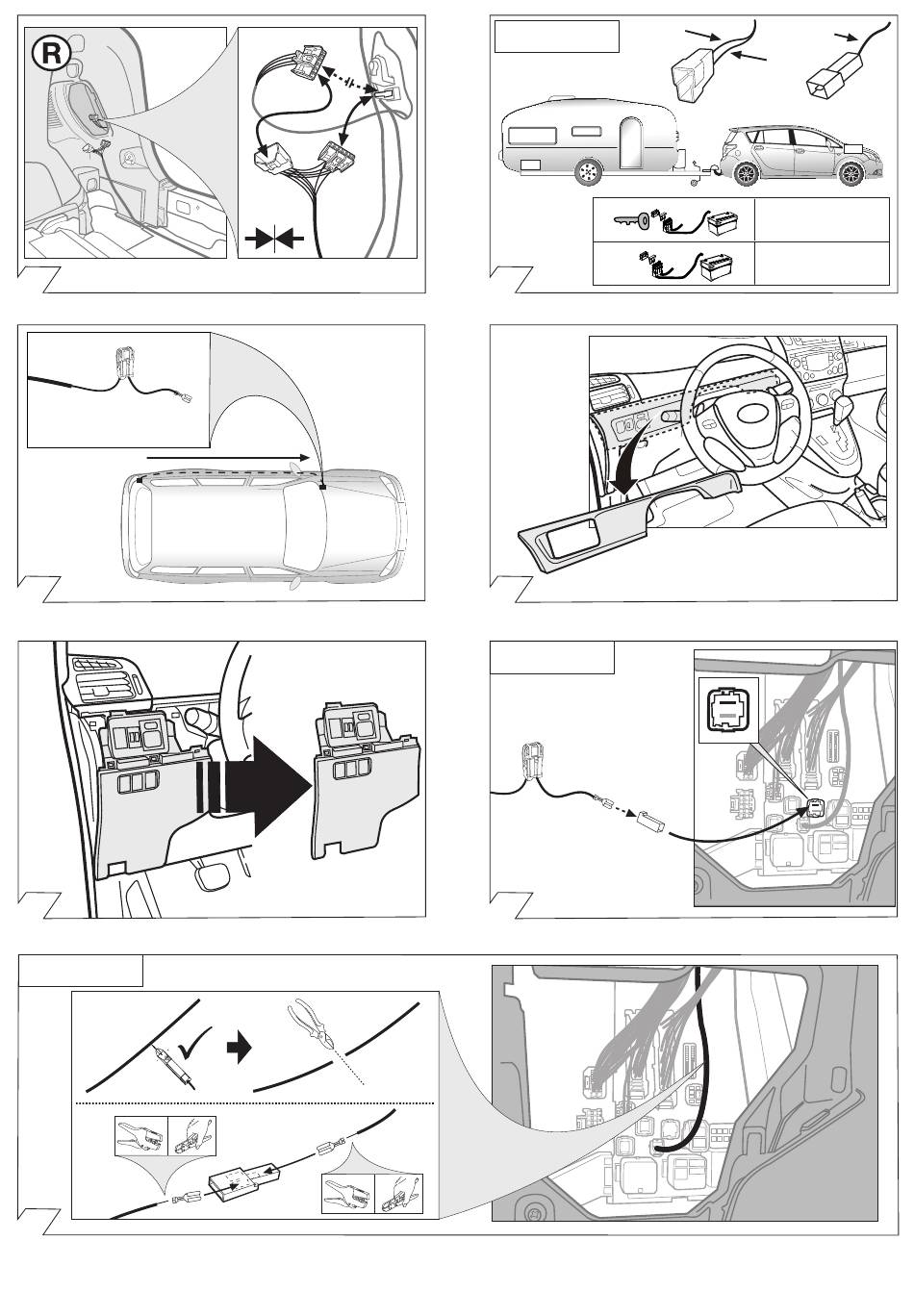 R